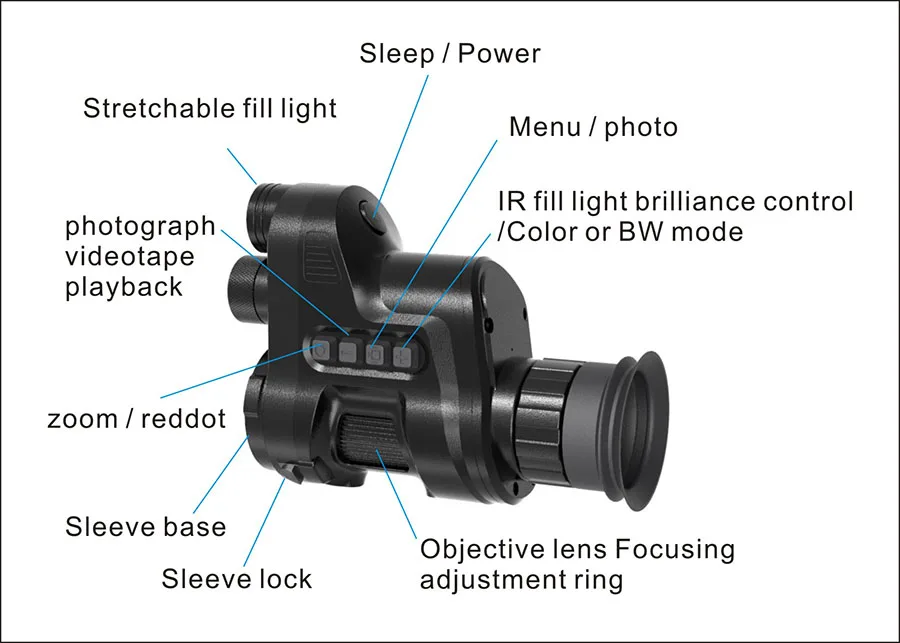 Sleep / Power

Stretchable fill light

Menu / photo

IR fill light brilliance control /Color or BW mode

photograph
videotape
playback

zoom / reddot

Sleeve base

Sleeve lock

Objective lens Focusing adjustment ring