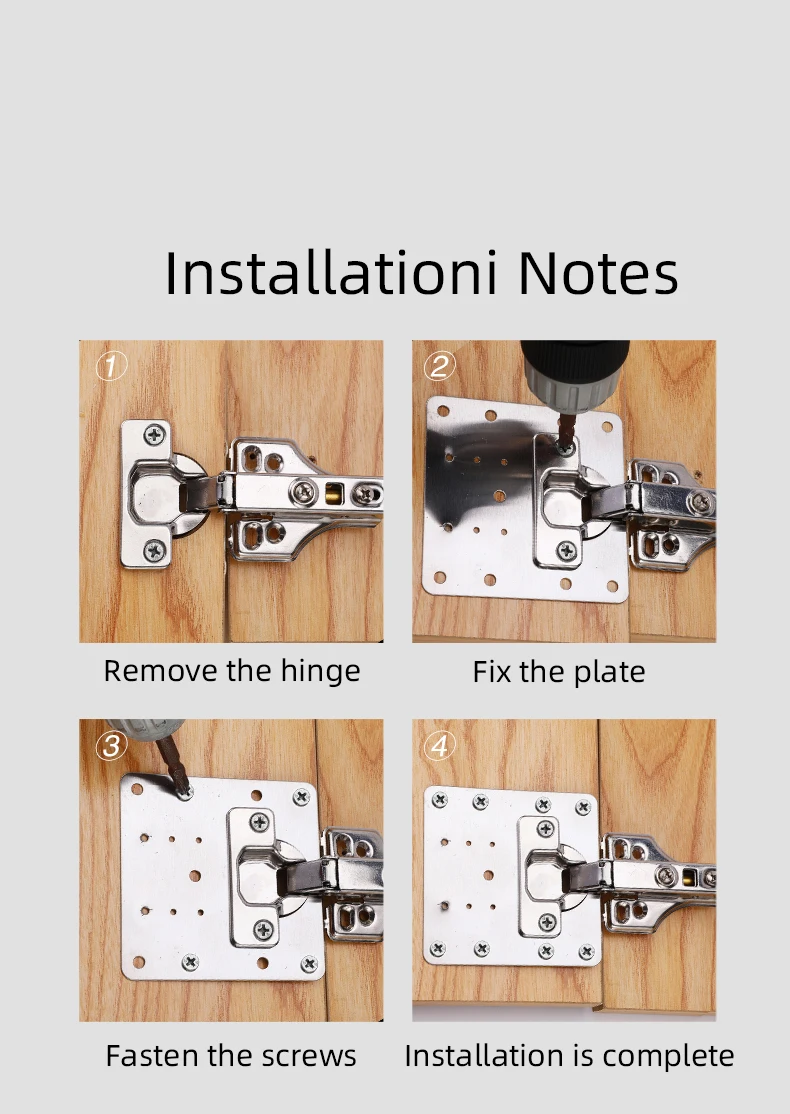 Installationi Notes

①

Remove the hinge

②

Fix the plate

③

Fasten the screws

④

Installation is complete