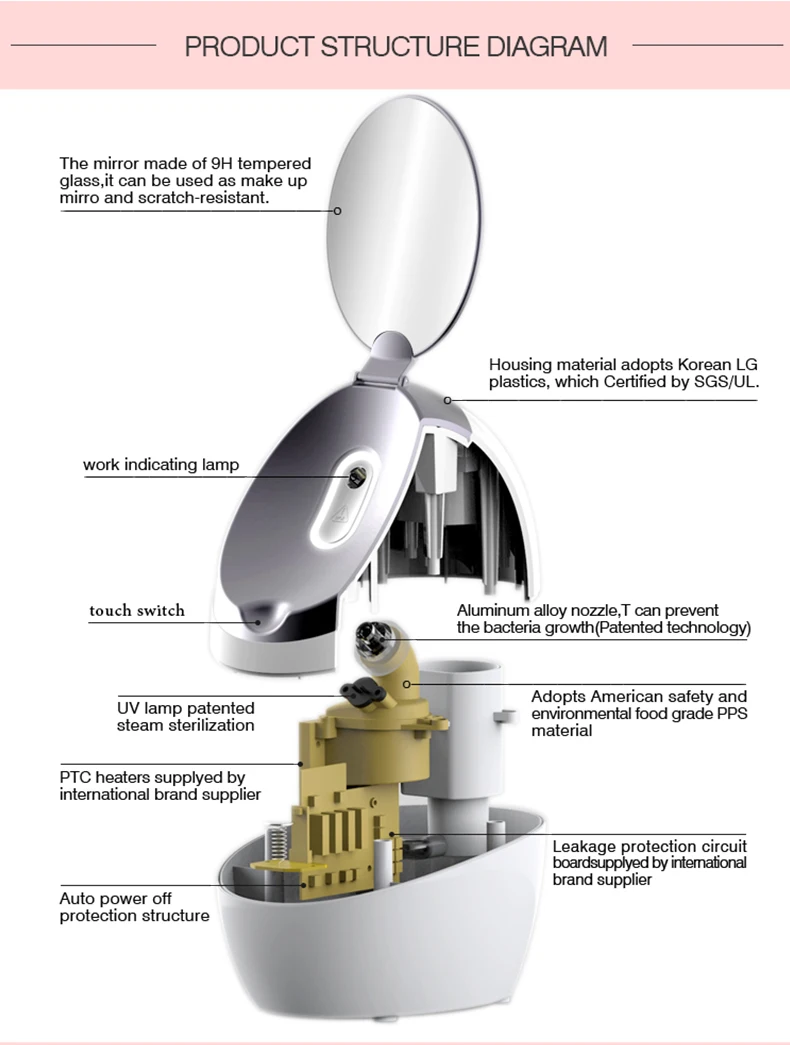 PRODUCT STRUCTURE DIAGRAM

The mirror made of 9H tempered glass,it can be used as make up mirro and scratch-resistant.

Housing material adopts Korean LG plastics, which Certified by SGS/UL.

work indicating lamp

touch switch

Aluminum alloy nozzle,T can prevent the bacteria growth(Patented technology)

UV lamp patented steam sterilization

Adopts American safety and environmental food grade PPS material

PTC heaters supplyed by international brand supplier

Leakage protection circuit boardsupplyed by international brand supplier

Auto power off protection structure