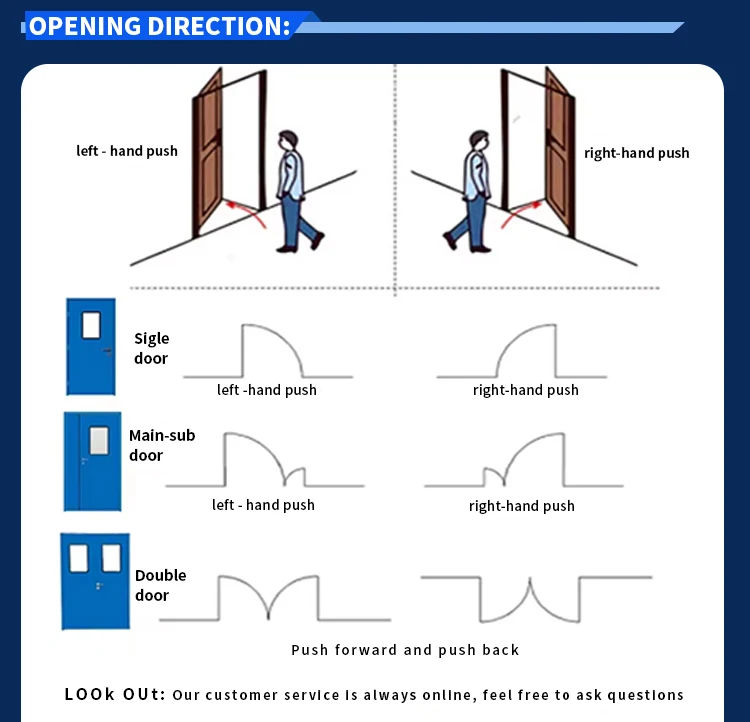 OPENING DIRECTION:

left - hand push

right-hand push

Sigle door

left -hand push

right-hand push

Main-sub door

left - hand push

right-hand push

Double door

Push forward and push back

LOOk OUt: Our customer service is always online, feel free to ask questions