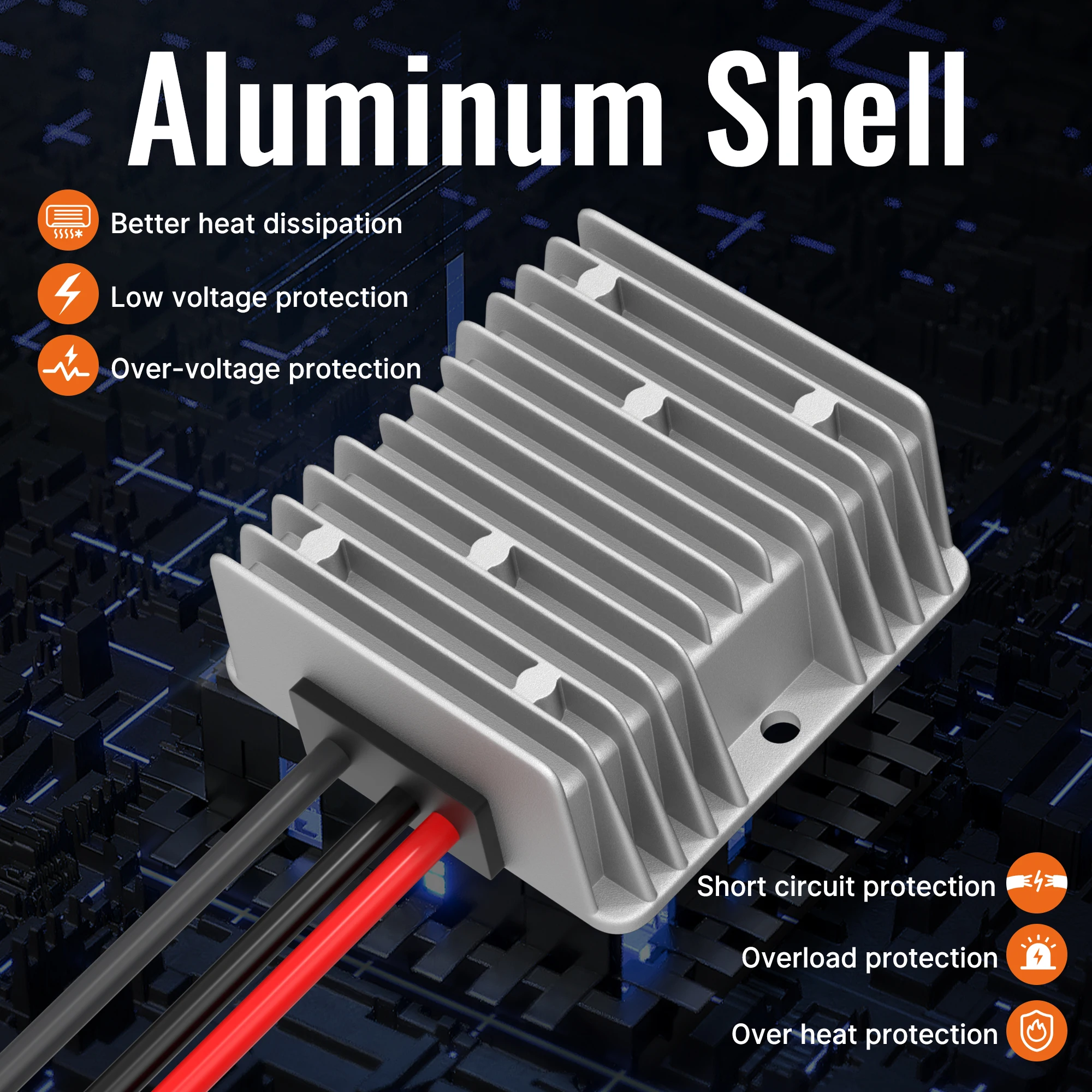 Aluminum Shell

Better heat dissipation

Low voltage protection

Over-voltage protection

Short circuit protection

Overload protection

Over heat protection