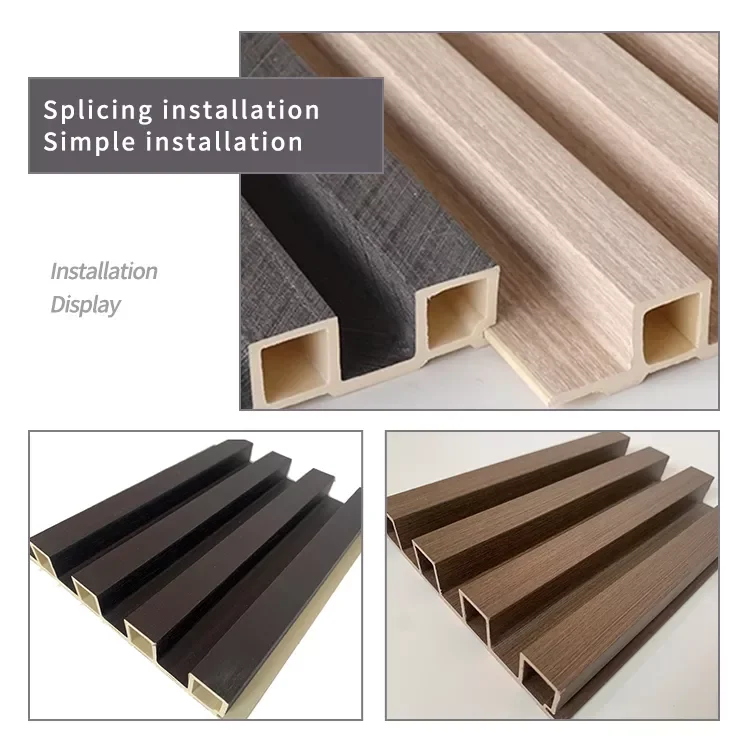 Splicing installation
Simple installation

Installation
Display