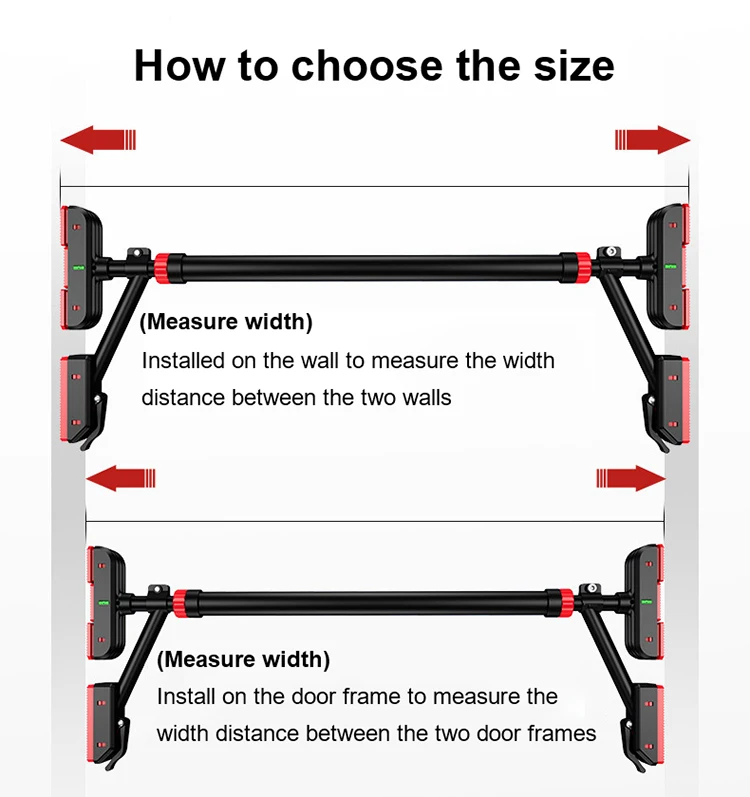 How to choose the size

(Measure width)
Installed on the wall to measure the width distance between the two walls

(Measure width)
Install on the door frame to measure the width distance between the two door frames