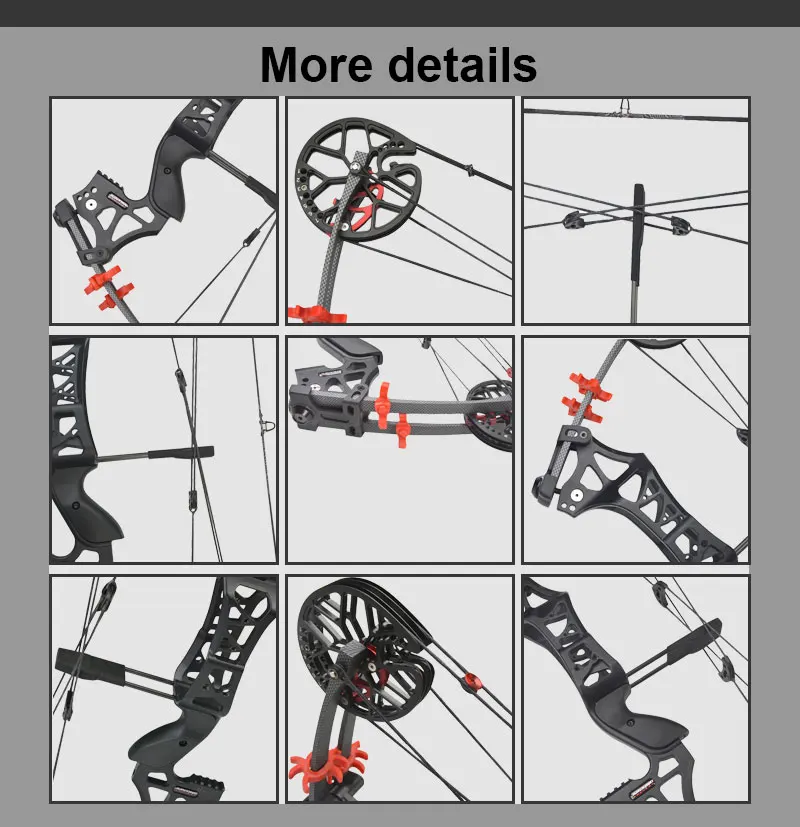 More details