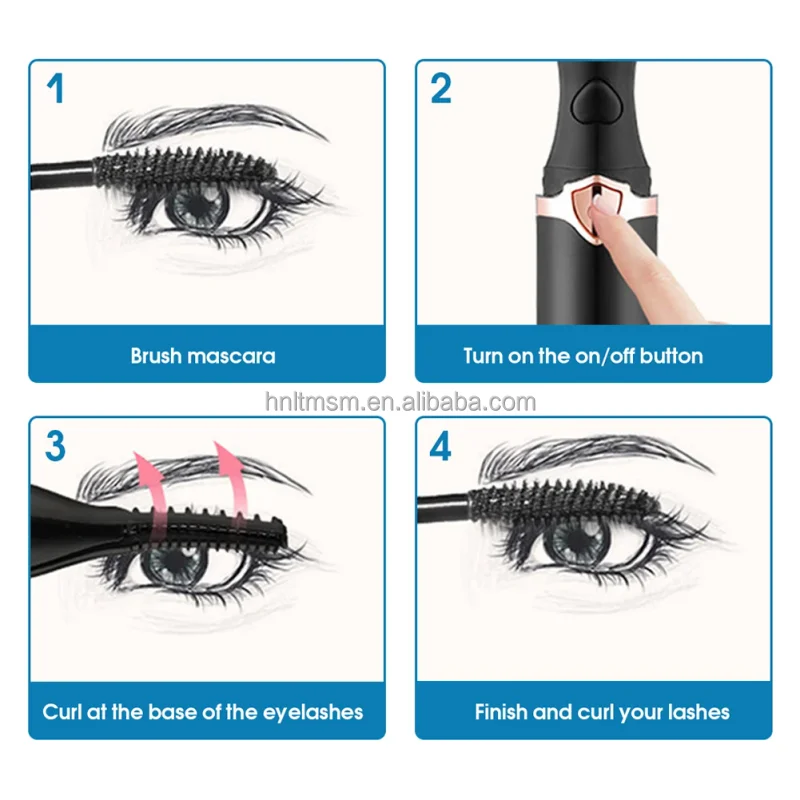 1

Brush mascara

2

Turn on the on/off button

hnltmsm.en.alibaba.com

3

Curl at the base of the eyelashes

4

Finish and curl your lashes