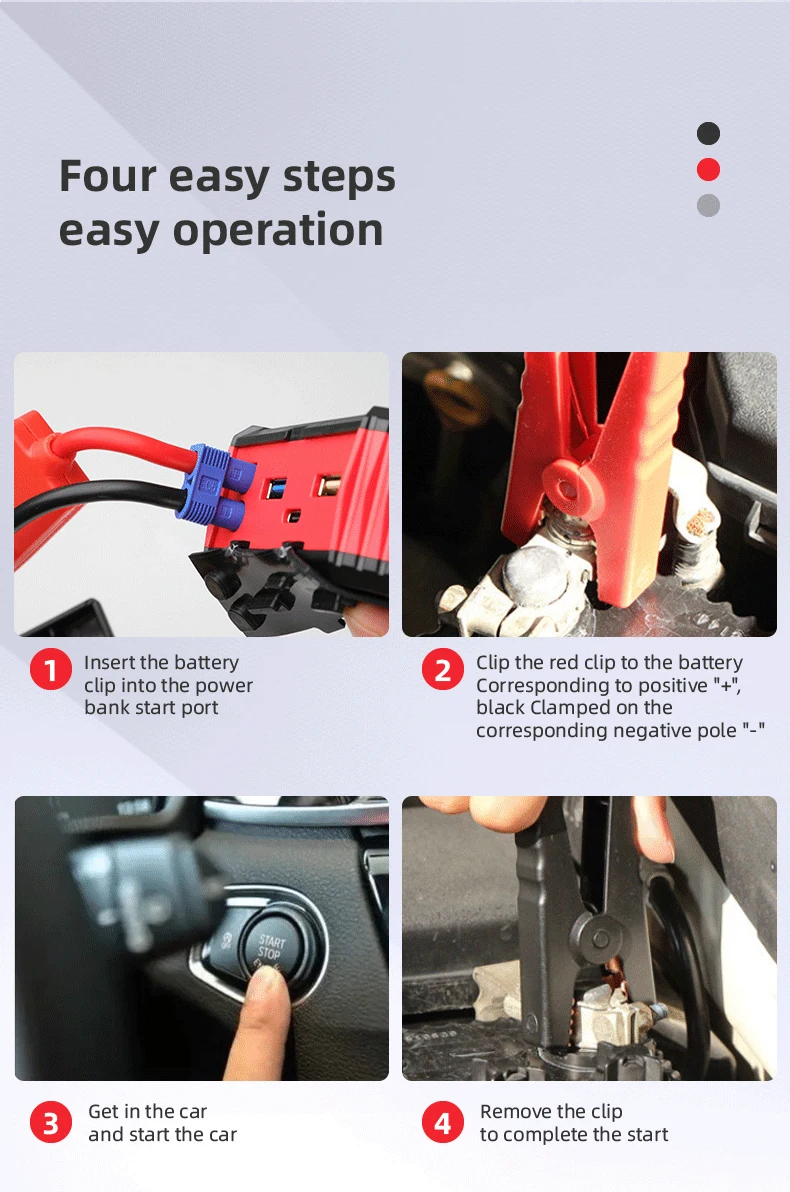 Four easy steps
easy operation

1 Insert the battery clip into the power bank start port

2 Clip the red clip to the battery Corresponding to positive "+", black Clamped on the corresponding negative pole "-"

START
STOP

3 Get in the car and start the car

4 Remove the clip to complete the start