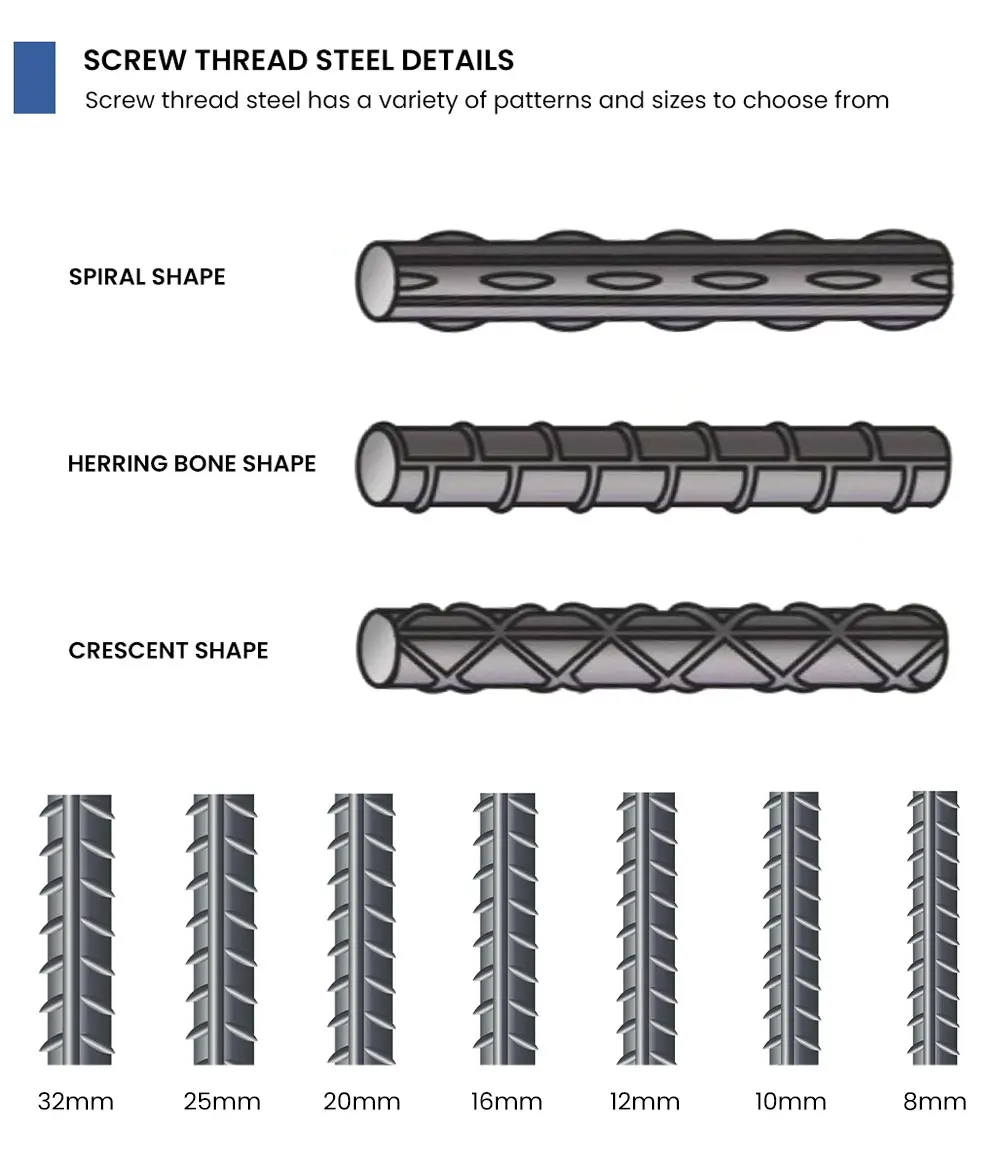 SCREW THREAD STEEL DETAILS
Screw thread steel has a variety of patterns and sizes to choose from

SPIRAL SHAPE

HERRING BONE SHAPE

CRESCENT SHAPE

32mm 25mm 20mm 16mm 12mm 10mm 8mm