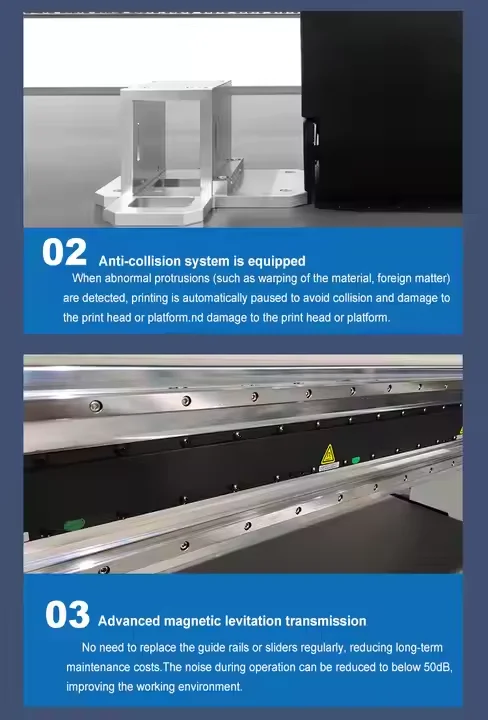 02 Anti-collision system is equipped

When abnormal protrusions (such as warping of the material, foreign matter) are detected, printing is automatically paused to avoid collision and damage to the print head or platform.nd damage to the print head or platform.

03 Advanced magnetic levitation transmission

No need to replace the guide rails or sliders regularly, reducing long-term maintenance costs.The noise during operation can be reduced to below 50dB, improving the working environment.