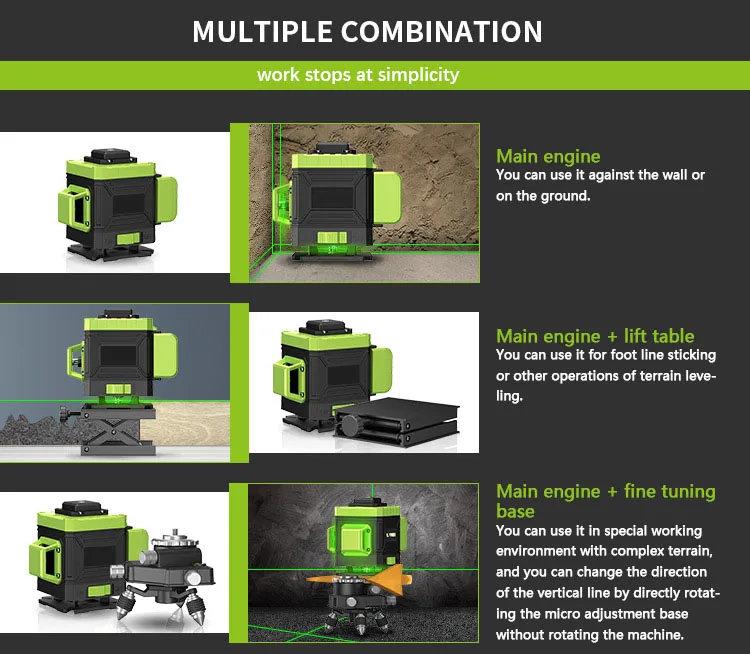 MULTIPLE COMBINATION

work stops at simplicity

Main engine
You can use it against the wall or on the ground.

Main engine + lift table
You can use it for foot line sticking or other operations of terrain leveling.

Main engine + fine tuning base
You can use it in special working environment with complex terrain, and you can change the direction of the vertical line by directly rotating the micro adjustment base without rotating the machine.