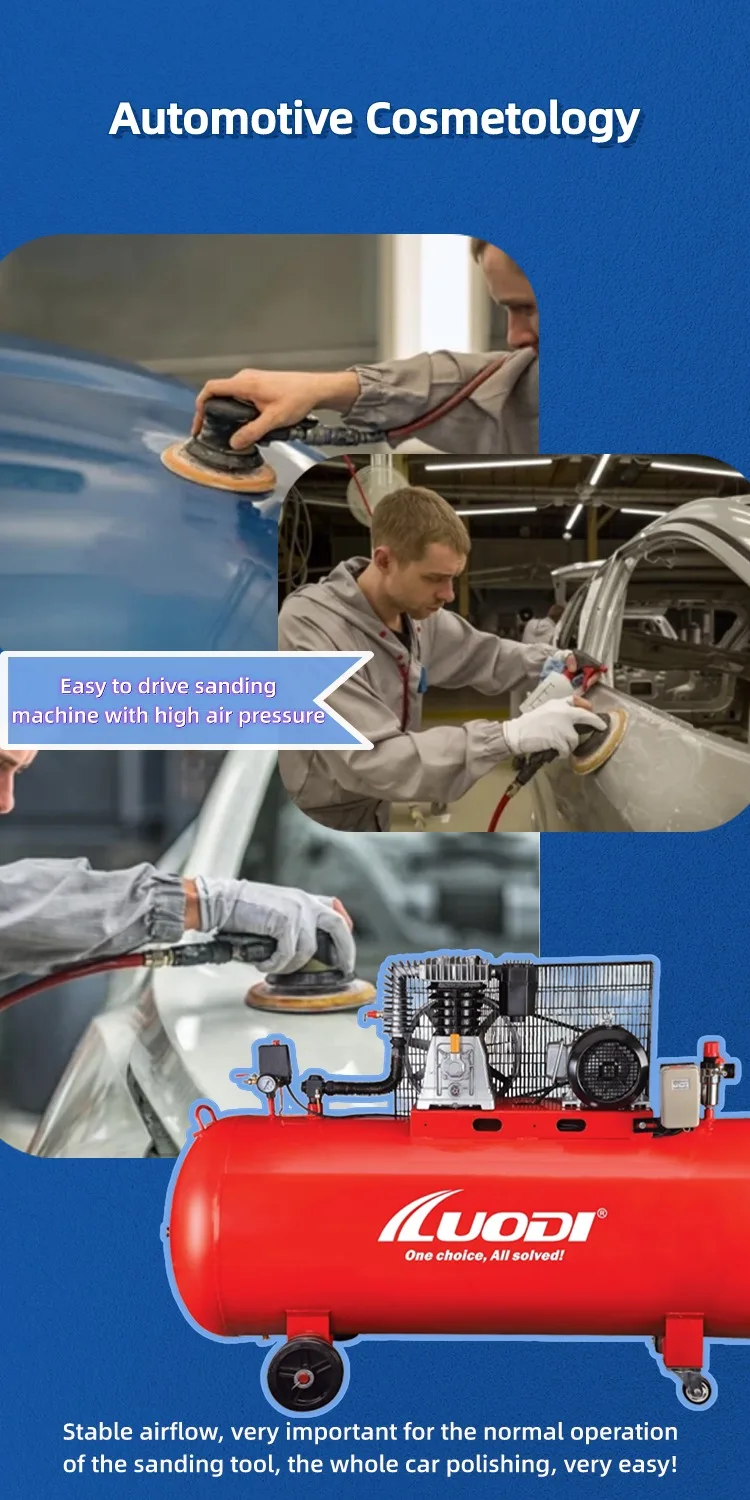 Automotive Cosmetology

Easy to drive sanding machine with high air pressure

LUODI®
One choice, All solved!

Stable airflow, very important for the normal operation of the sanding tool, the whole car polishing, very easy!