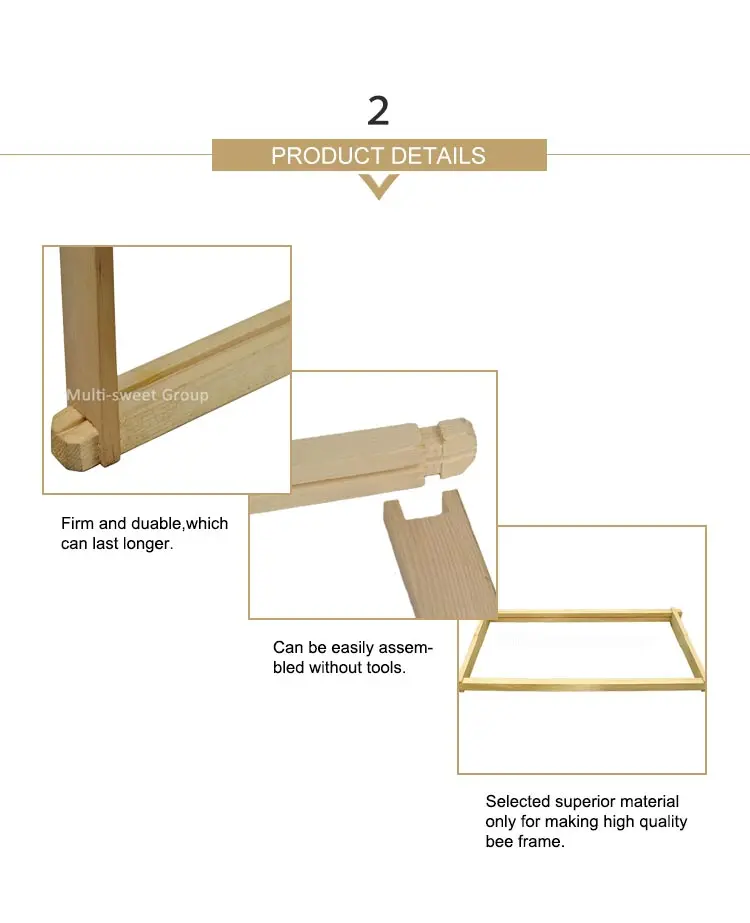 2

PRODUCT DETAILS

Multi-sweet Group

Firm and duable,which can last longer.

Can be easily assembled without tools.

Selected superior material only for making high quality bee frame.