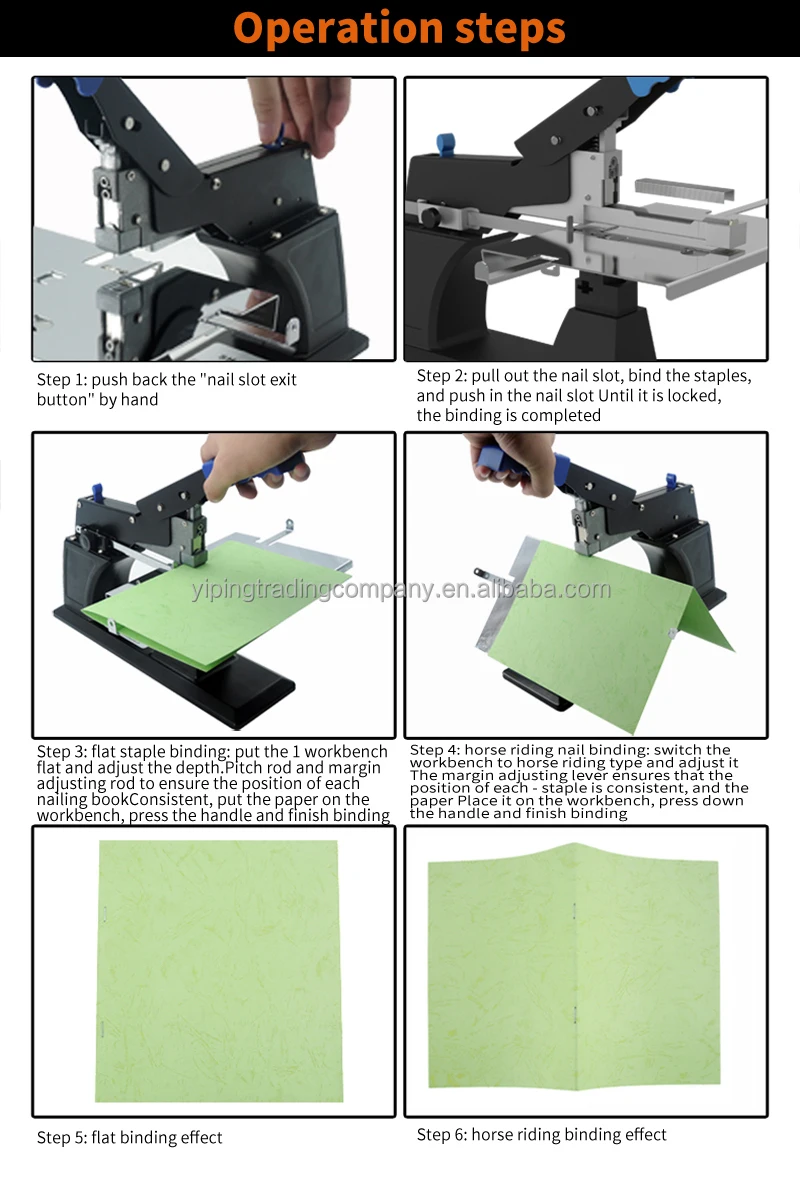 Operation steps

Step 1: push back the "nail slot exit button" by hand

Step 2: pull out the nail slot, bind the staples, and push in the nail slot Until it is locked, the binding is completed

yipingtradingcompany.en.alibaba.com

Step 3: flat staple binding: put the 1 workbench flat and adjust the depth.Pitch rod and margin adjusting rod to ensure the position of each nailing bookConsistent, put the paper on the workbench, press the handle and finish binding

Step 4: horse riding nail binding: switch the workbench to horse riding type and adjust it The margin adjusting lever ensures that the position of each - staple is consistent, and the paper Place it on the workbench, press down the handle and finish binding

Step 5: flat binding effect

Step 6: horse riding binding effect