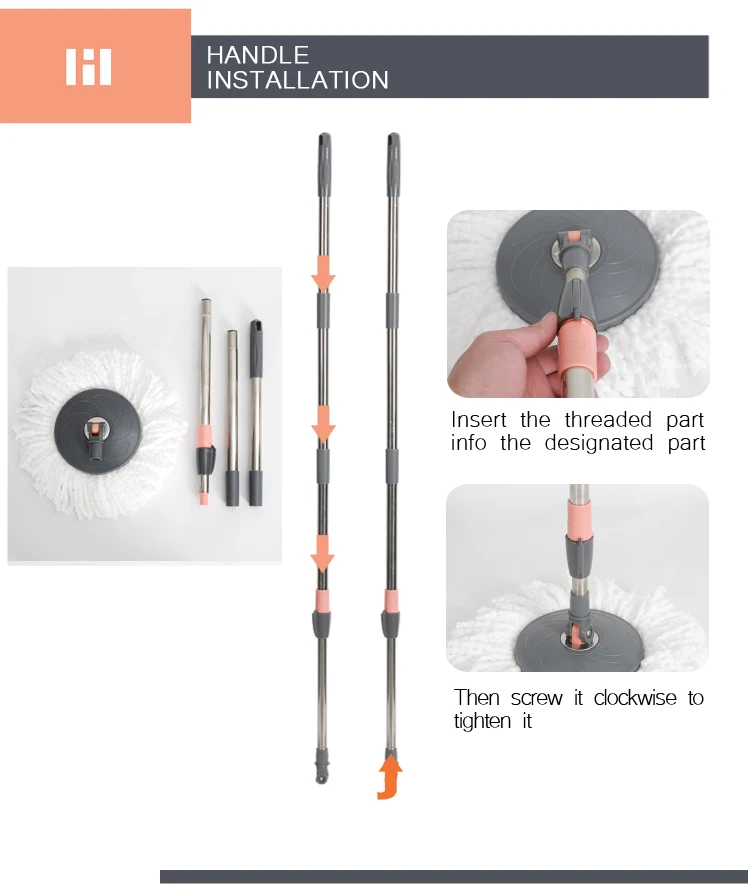 HANDLE INSTALLATION

Insert the threaded part info the designated part

Then screw it clockwise to tighten it