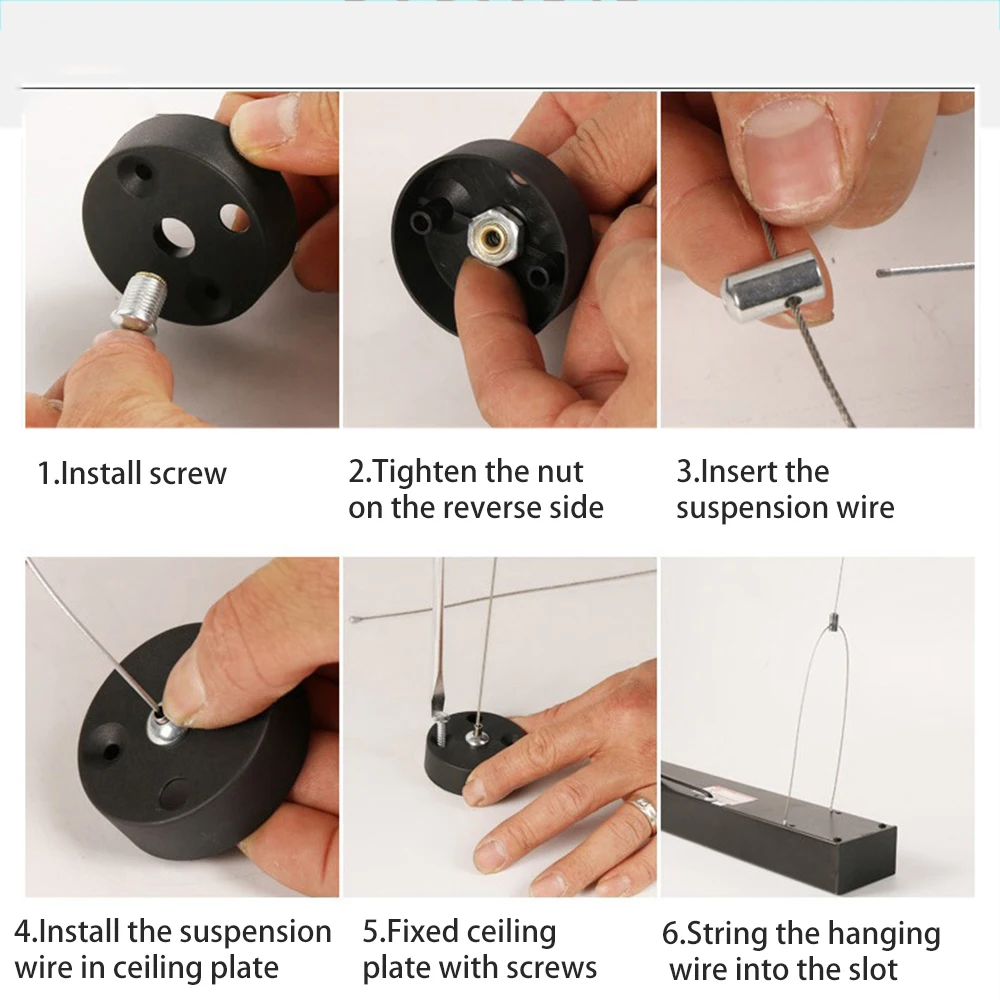 1.Install screw

2.Tighten the nut on the reverse side

3.Insert the suspension wire

4.Install the suspension wire in ceiling plate

5.Fixed ceiling plate with screws

6.String the hanging wire into the slot