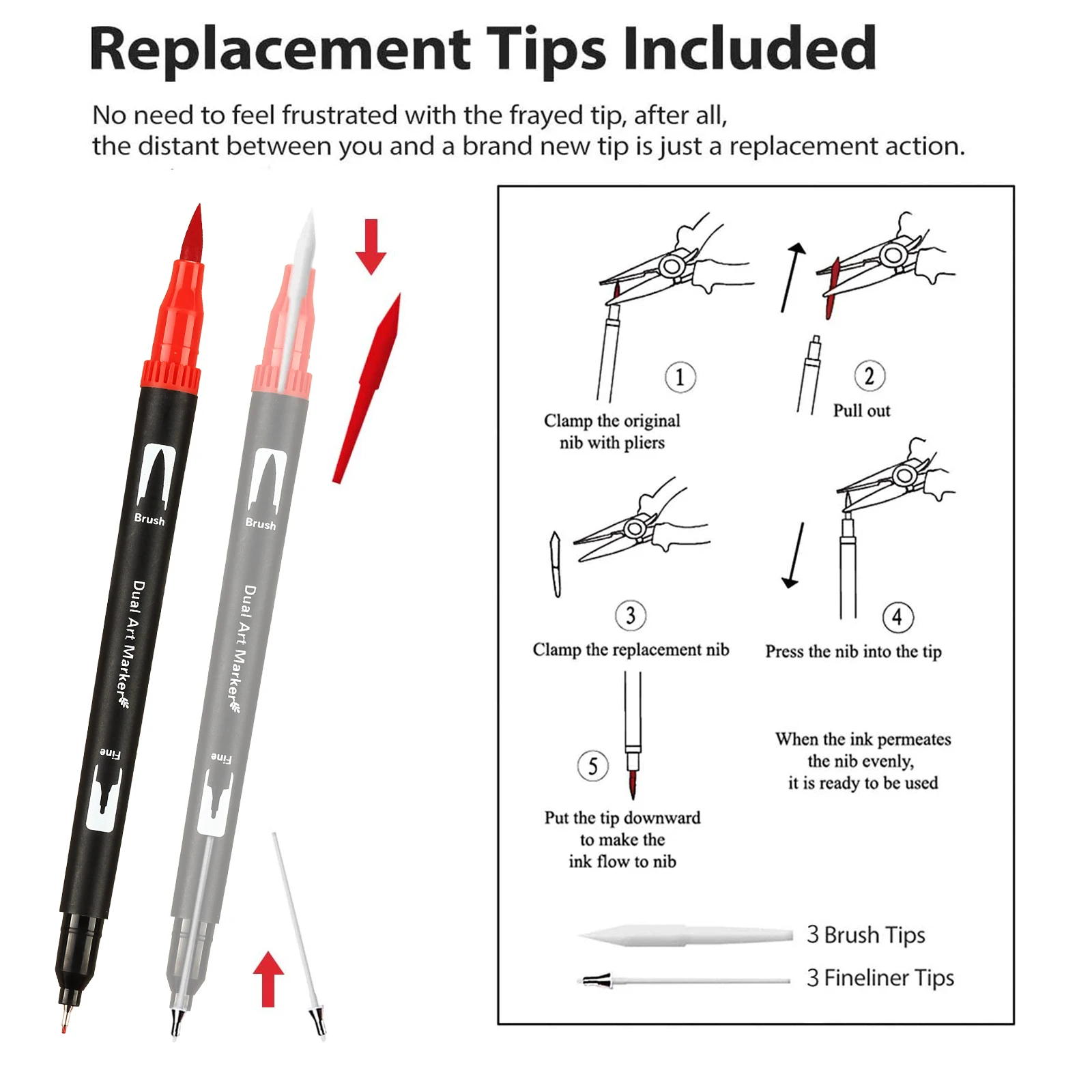 Replacement Tips Included

No need to feel frustrated with the frayed tip, after all, the distant between you and a brand new tip is just a replacement action.

Brush
Dual Art Marker
Fine

Brush
Dual Art Marker
Fine

① Clamp the original nib with pliers

② Pull out

③ Clamp the replacement nib

④ Press the nib into the tip

⑤ Put the tip downward to make the ink flow to nib

When the ink permeates the nib evenly, it is ready to be used

3 Brush Tips
3 Fineliner Tips