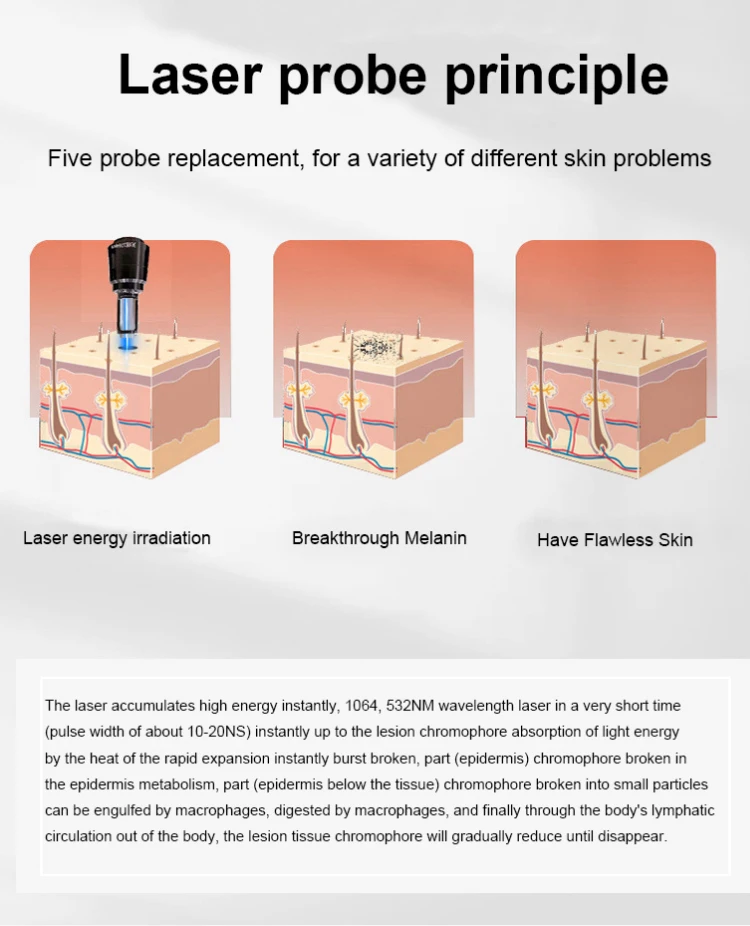 Laser probe principle

Five probe replacement, for a variety of different skin problems

Laser energy irradiation

Breakthrough Melanin

Have Flawless Skin

The laser accumulates high energy instantly, 1064, 532NM wavelength laser in a very short time (pulse width of about 10-20NS) instantly up to the lesion chromophore absorption of light energy by the heat of the rapid expansion instantly burst broken, part (epidermis) chromophore broken in the epidermis metabolism, part (epidermis below the tissue) chromophore broken into small particles can be engulfed by macrophages, digested by macrophages, and finally through the body's lymphatic circulation out of the body, the lesion tissue chromophore will gradually reduce until disappear.