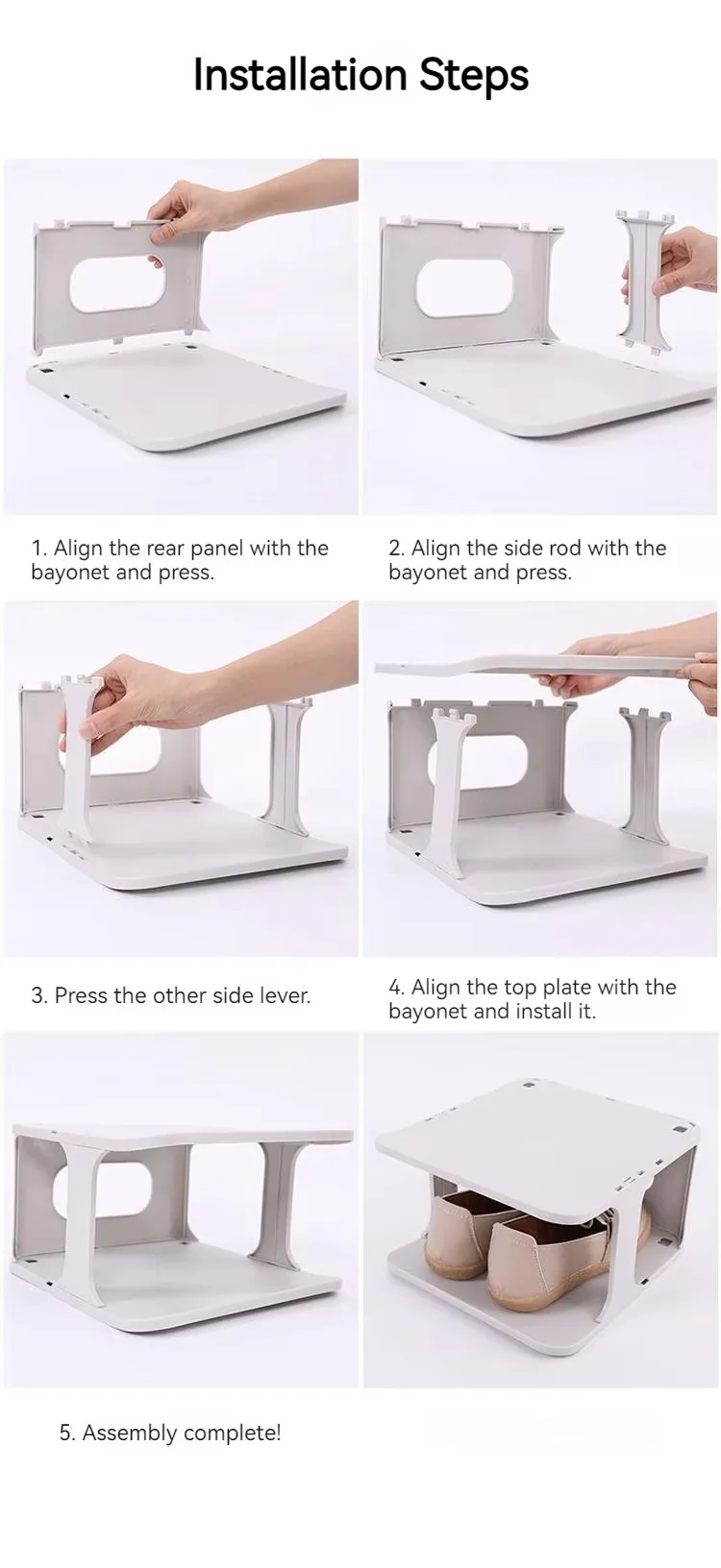 Installation Steps

1. Align the rear panel with the bayonet and press.

2. Align the side rod with the bayonet and press.

3. Press the other side lever.

4. Align the top plate with the bayonet and install it.

5. Assembly complete!