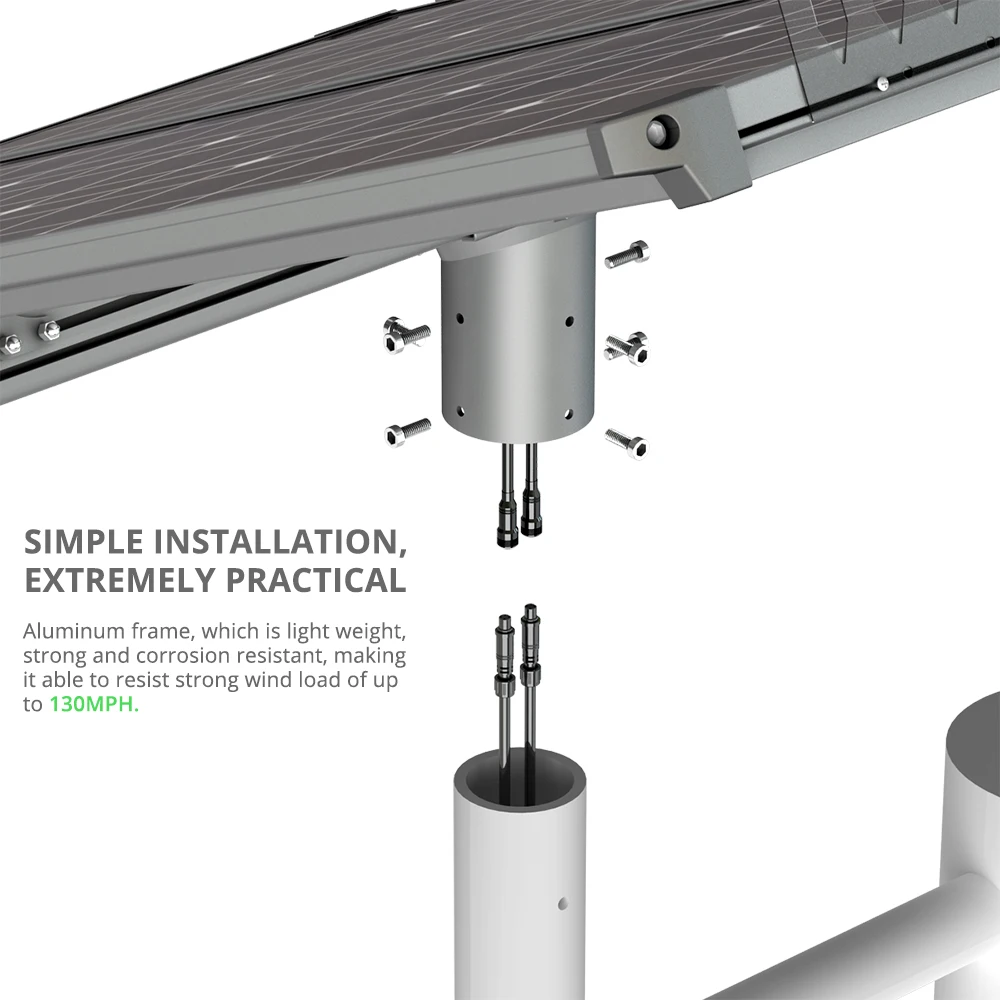 SIMPLE INSTALLATION,
EXTREMELY PRACTICAL

Aluminum frame, which is light weight, strong and corrosion resistant, making it able to resist strong wind load of up to 130MPH.