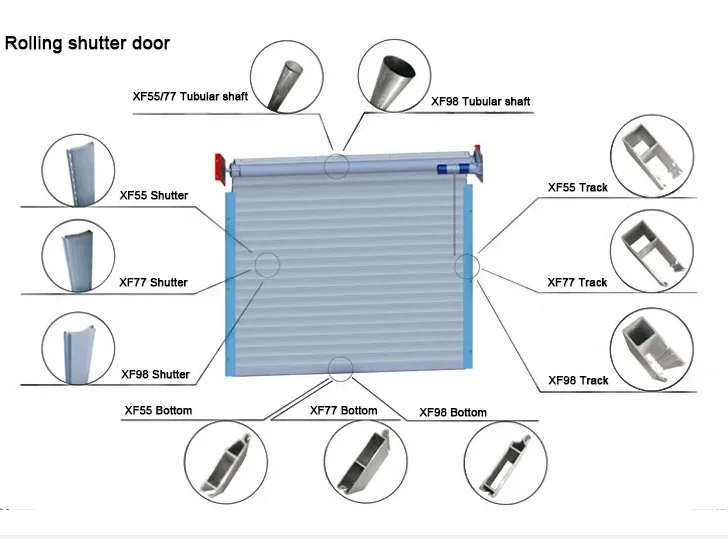 Rolling shutter door

XF55/77 Tubular shaft

XF98 Tubular shaft

XF55 Shutter

XF77 Shutter

XF98 Shutter

XF55 Track

XF77 Track

XF98 Track

XF55 Bottom

XF77 Bottom

XF98 Bottom