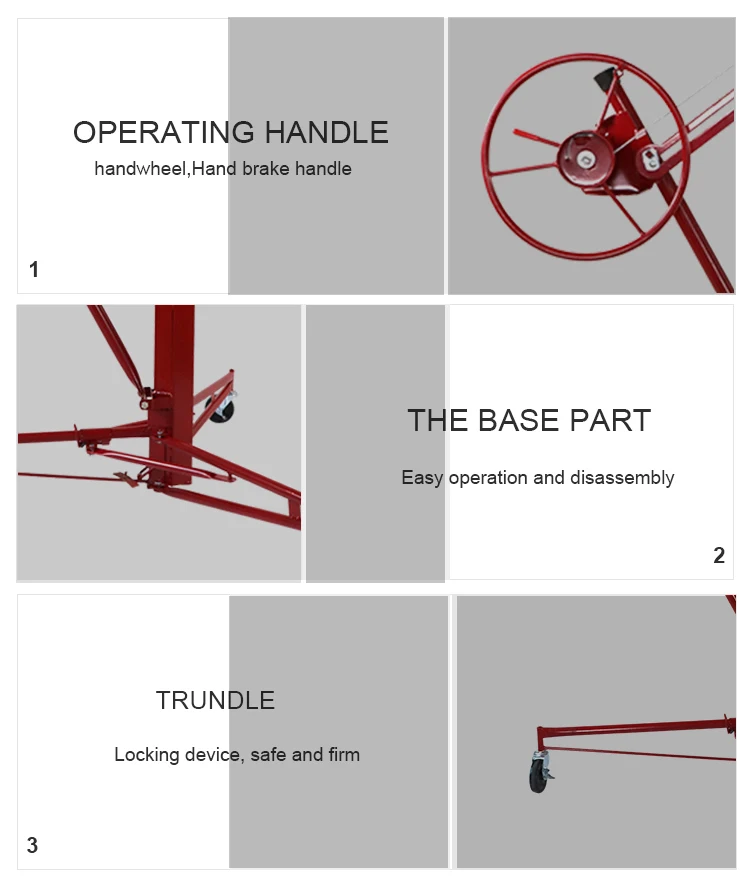 OPERATING HANDLE

handwheel,Hand brake handle

1

THE BASE PART

Easy operation and disassembly

2

TRUNDLE

Locking device, safe and firm

3