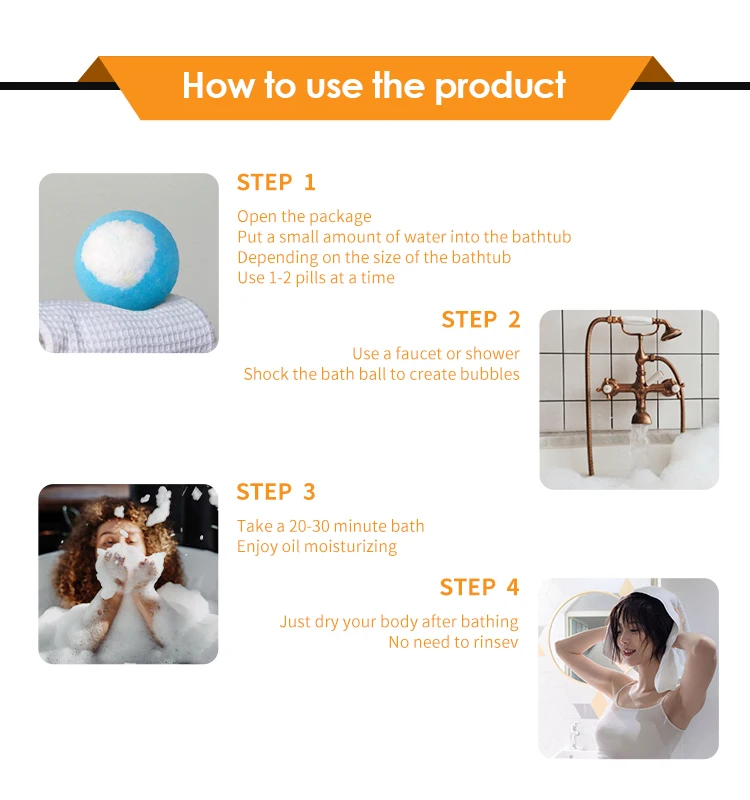 How to use the product

STEP 1

Open the package
Put a small amount of water into the bathtub
Depending on the size of the bathtub
Use 1-2 pills at a time

STEP 2

Use a faucet or shower
Shock the bath ball to create bubbles

STEP 3

Take a 20-30 minute bath
Enjoy oil moisturizing

STEP 4

Just dry your body after bathing
No need to rinsev