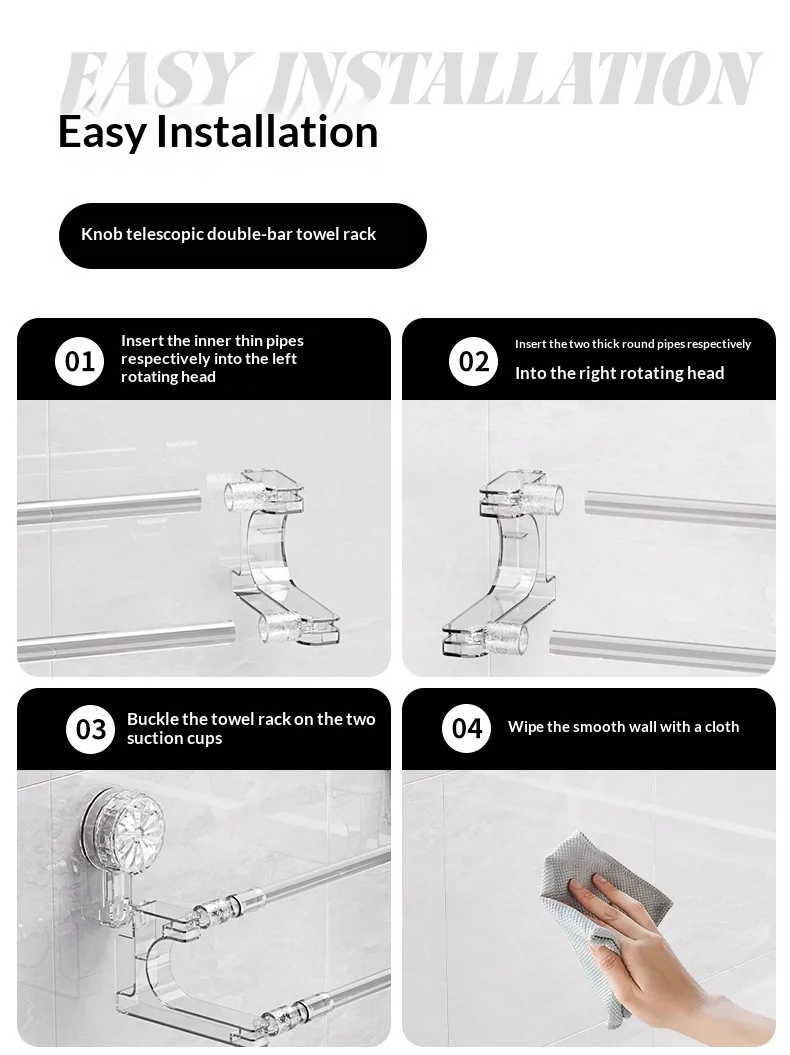 EASY INSTALLATION

Easy Installation

Knob telescopic double-bar towel rack

01 Insert the inner thin pipes respectively into the left rotating head

02 Insert the two thick round pipes respectively Into the right rotating head

03 Buckle the towel rack on the two suction cups

04 Wipe the smooth wall with a cloth