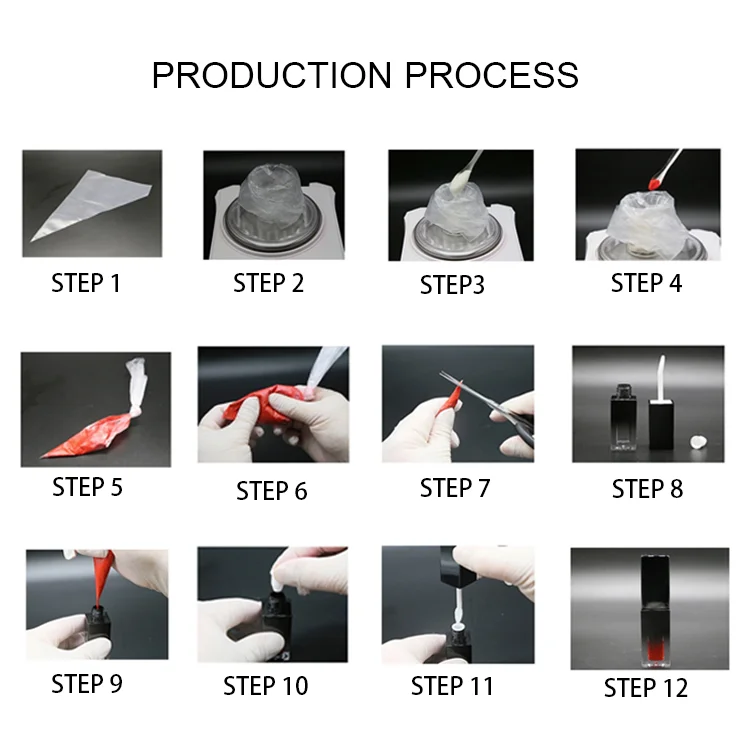 PRODUCTION PROCESS

STEP 1

STEP 2

STEP3

STEP 4

STEP 5

STEP 6

STEP 7

STEP 8

STEP 9

STEP 10

STEP 11

STEP 12