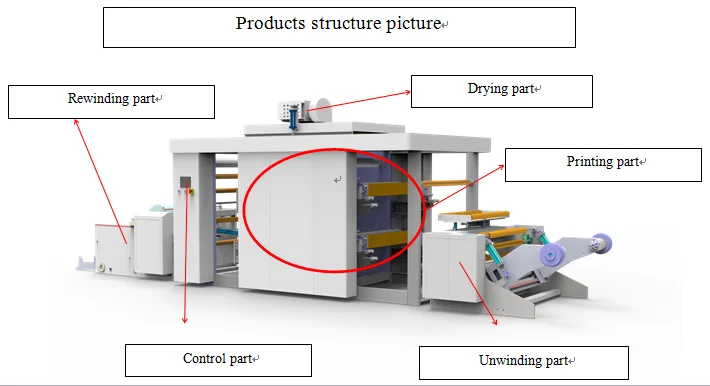 Products structure picture

Rewinding part

Drying part

Printing part

Control part

Unwinding part