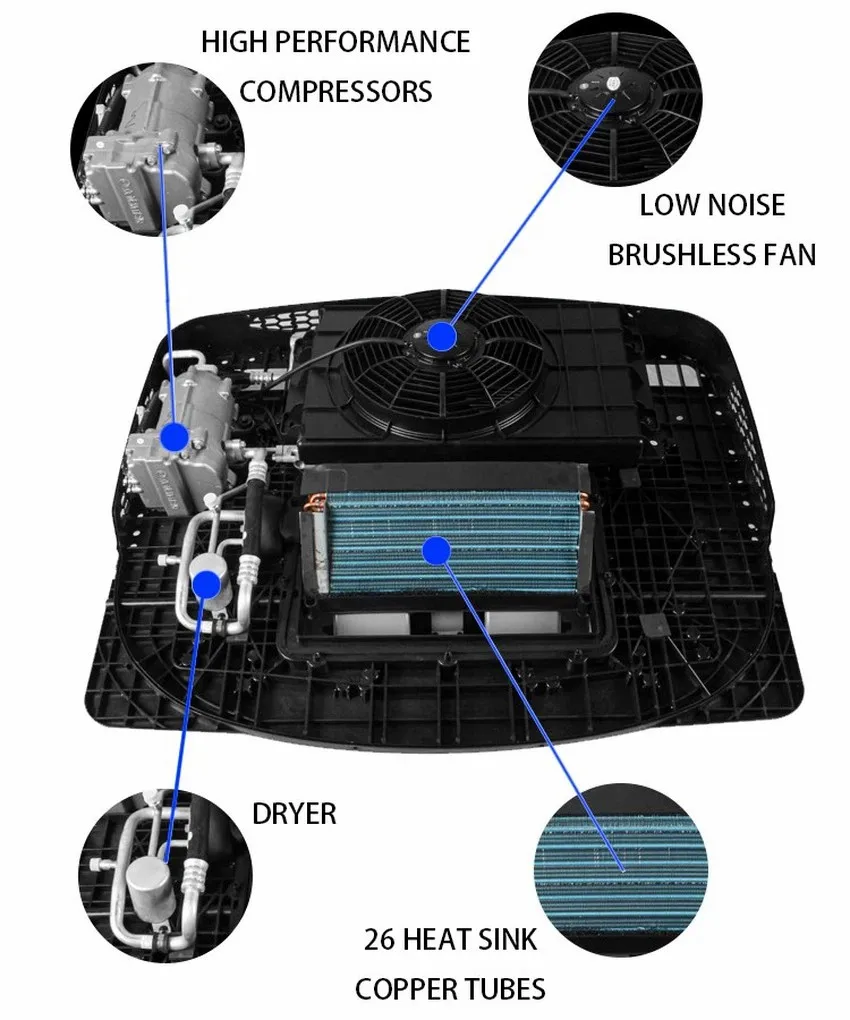 HIGH PERFORMANCE COMPRESSORS

LOW NOISE BRUSHLESS FAN

DRYER

26 HEAT SINK COPPER TUBES