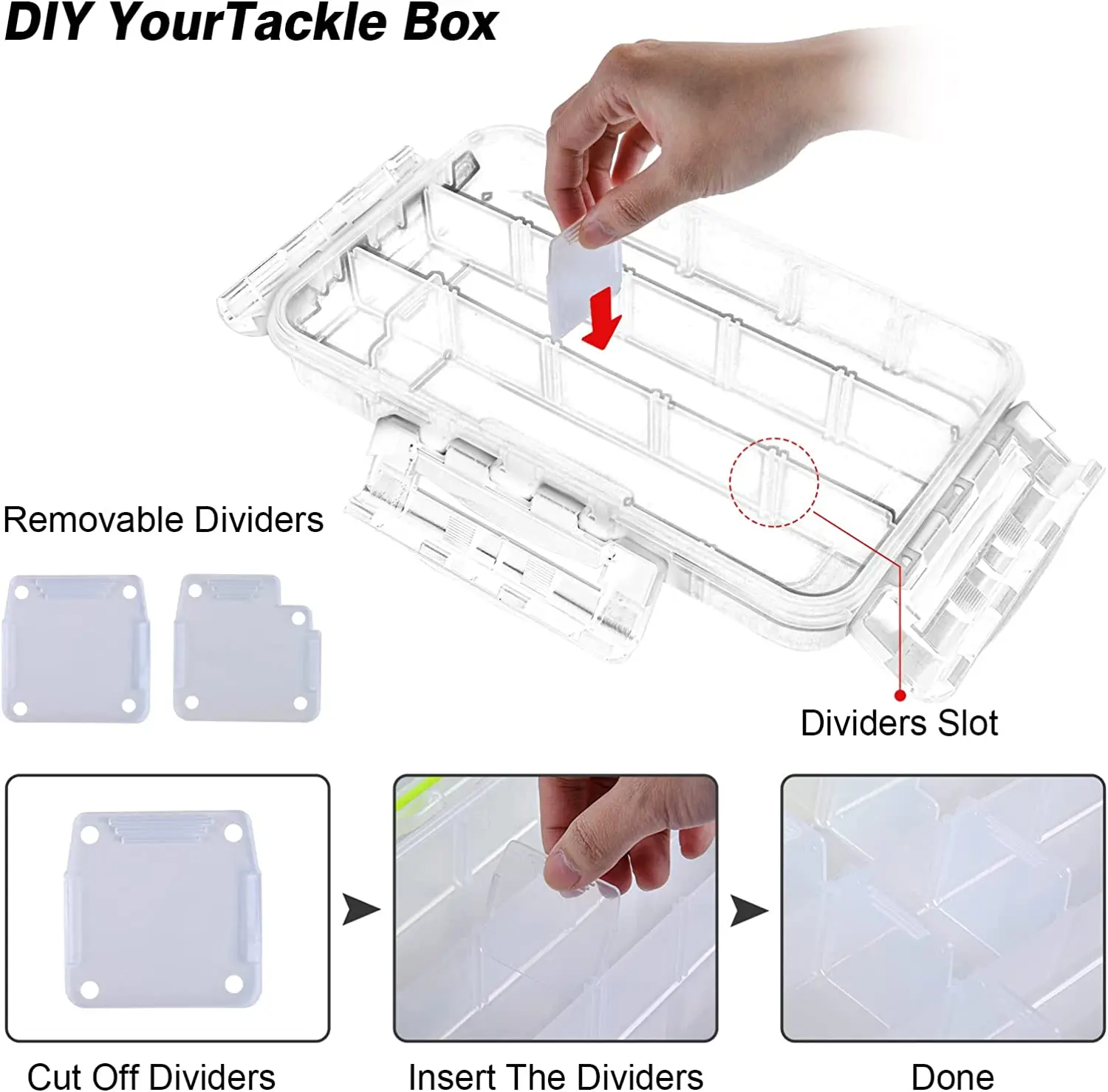 DIY YourTackle Box

Removable Dividers

Dividers Slot

Cut Off Dividers

Insert The Dividers

Done