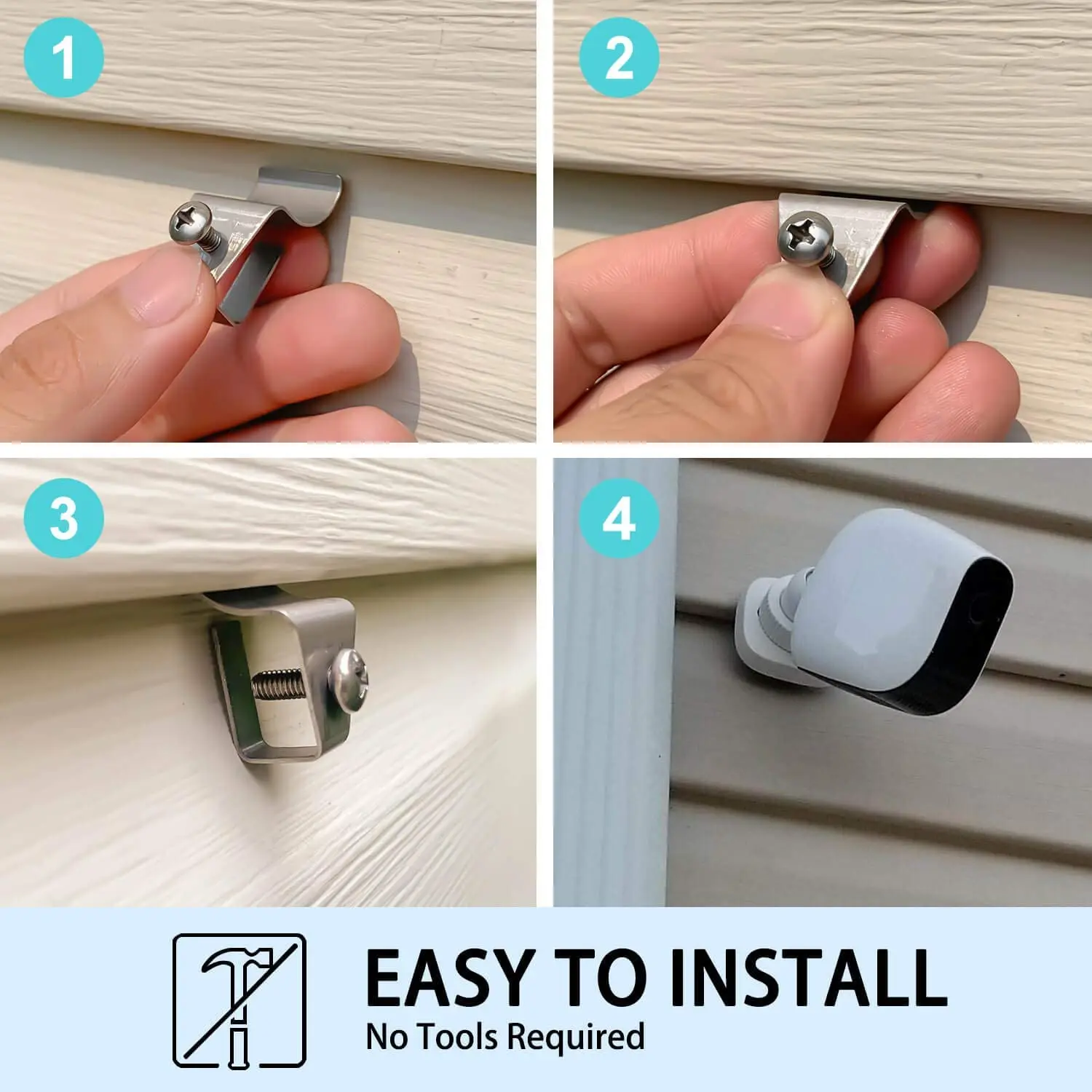 1
2
3
4
EASY TO INSTALL
No Tools Required