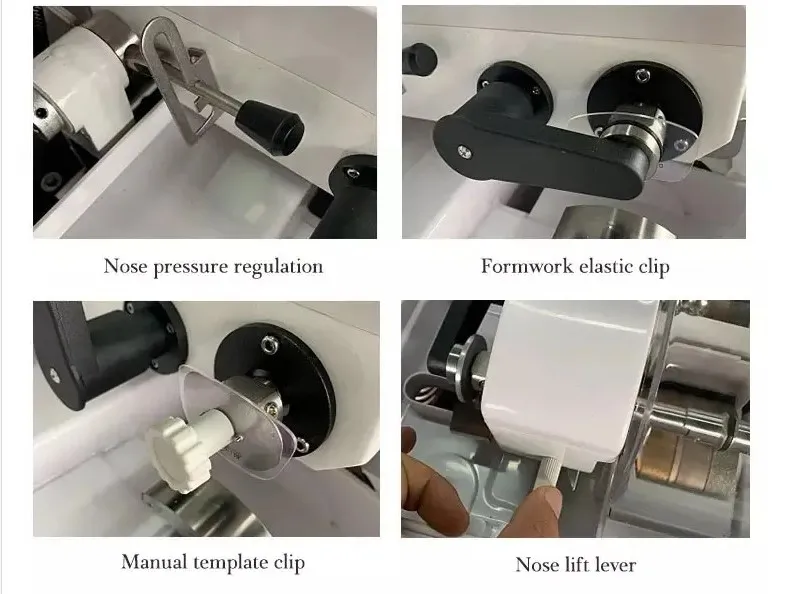 Nose pressure regulation

Formwork elastic clip

Manual template clip

Nose lift lever