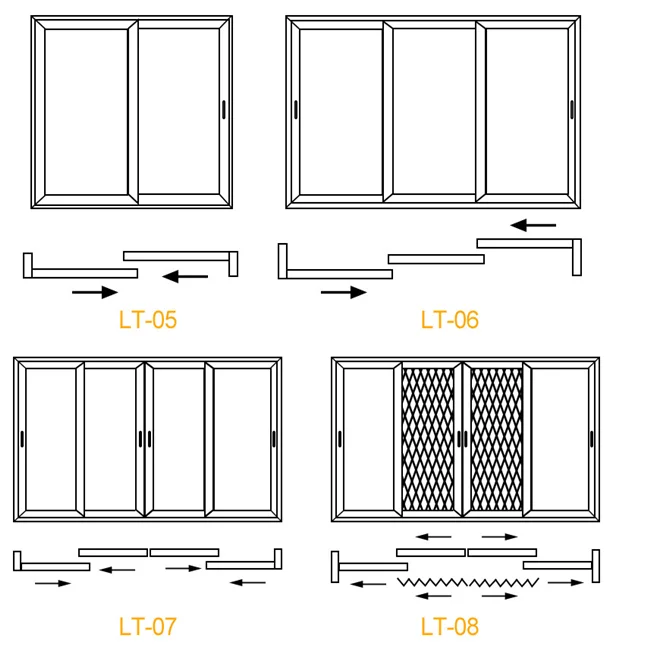 LT-05

LT-06

LT-07

LT-08