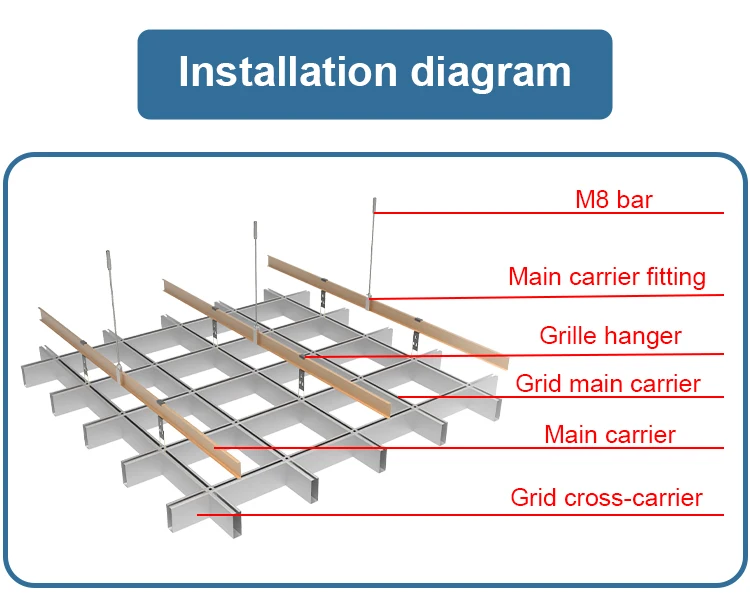 Installation diagram

M8 bar

Main carrier fitting

Grille hanger

Grid main carrier

Main carrier

Grid cross-carrier