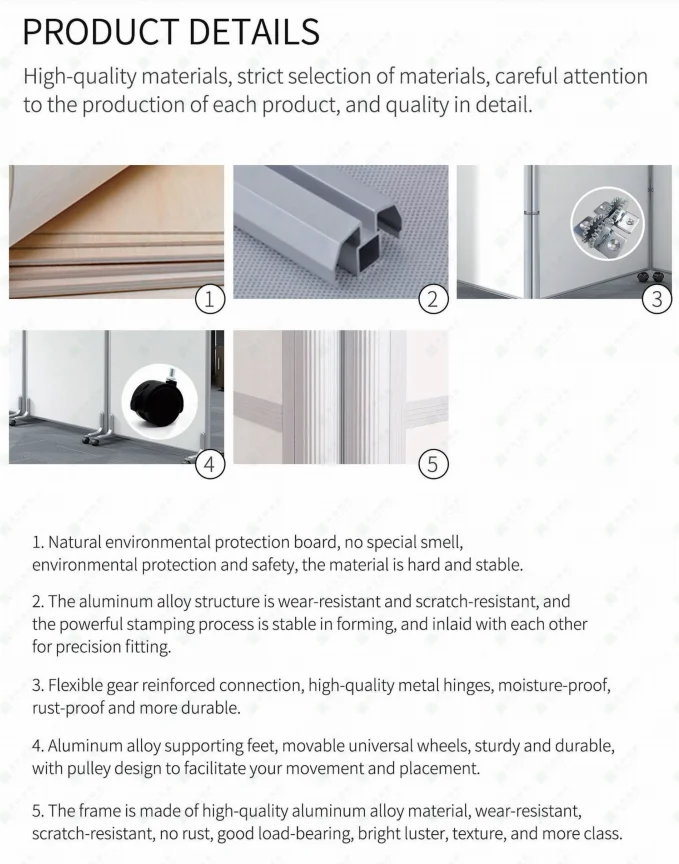 PRODUCT DETAILS

High-quality materials, strict selection of materials, careful attention to the production of each product, and quality in detail.

1

2

3

4

5

1. Natural environmental protection board, no special smell, environmental protection and safety, the material is hard and stable.

2. The aluminum alloy structure is wear-resistant and scratch-resistant, and the powerful stamping process is stable in forming, and inlaid with each other for precision fitting.

3. Flexible gear reinforced connection, high-quality metal hinges, moisture-proof, rust-proof and more durable.

4. Aluminum alloy supporting feet, movable universal wheels, sturdy and durable, with pulley design to facilitate your movement and placement.

5. The frame is made of high-quality aluminum alloy material, wear-resistant, scratch-resistant, no rust, good load-bearing, bright luster, texture, and more class.