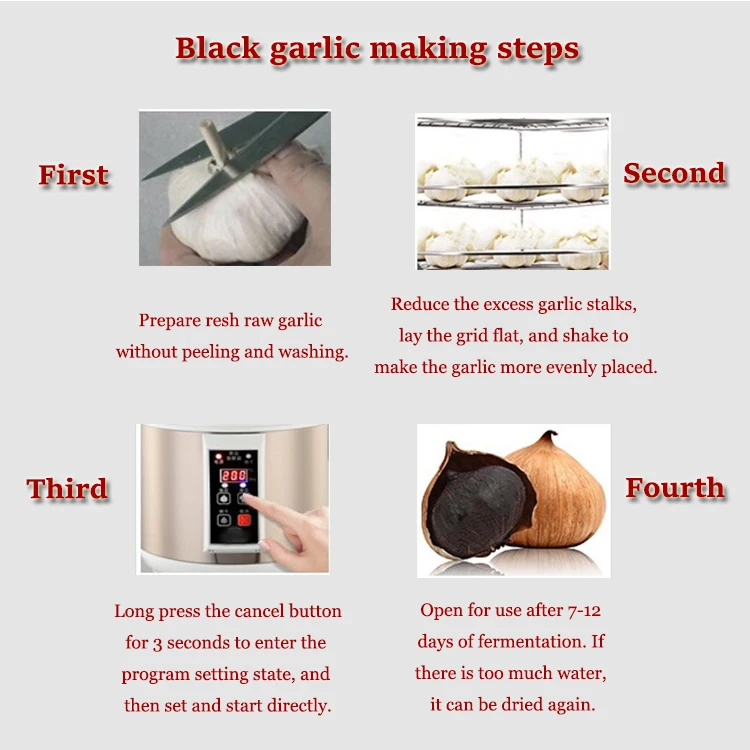 Black garlic making steps

First

Prepare resh raw garlic without peeling and washing.

Second

Reduce the excess garlic stalks, lay the grid flat, and shake to make the garlic more evenly placed.

Third

200

Long press the cancel button for 3 seconds to enter the program setting state, and then set and start directly.

Fourth

Open for use after 7-12 days of fermentation. If there is too much water, it can be dried again.