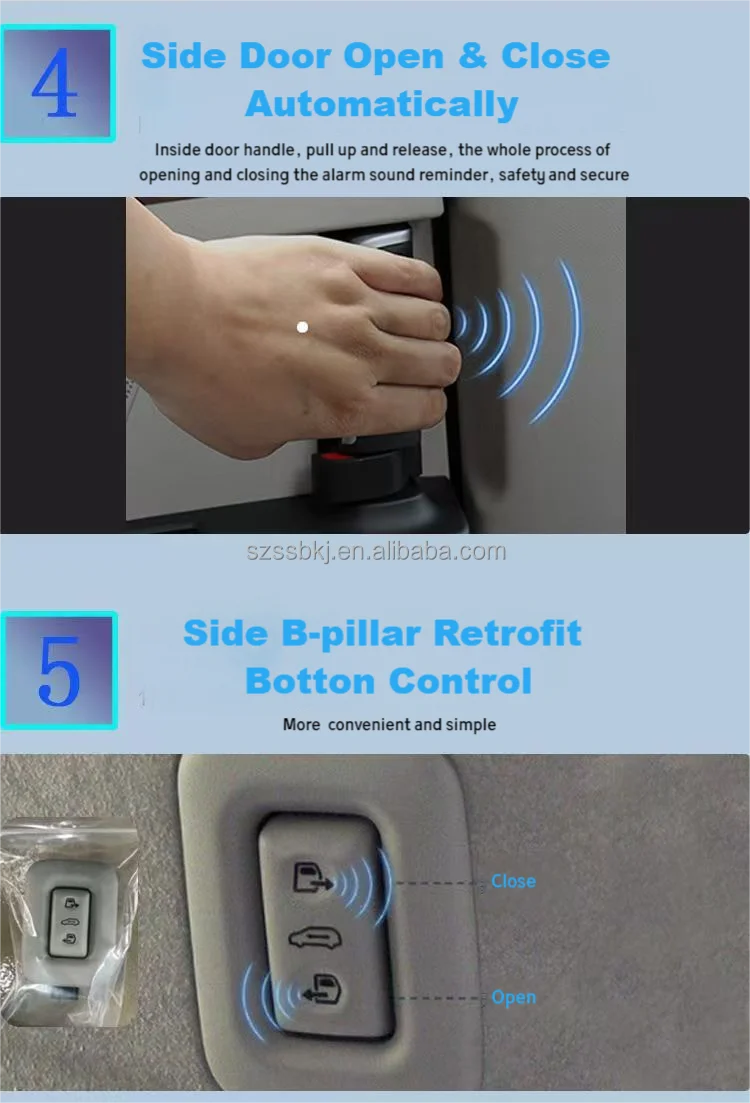 4

Side Door Open & Close Automatically

Inside door handle, pull up and release, the whole process of opening and closing the alarm sound reminder, safety and secure

szssbkj.en.alibaba.com

5

Side B-pillar Retrofit Botton Control

More convenient and simple

Close

Open