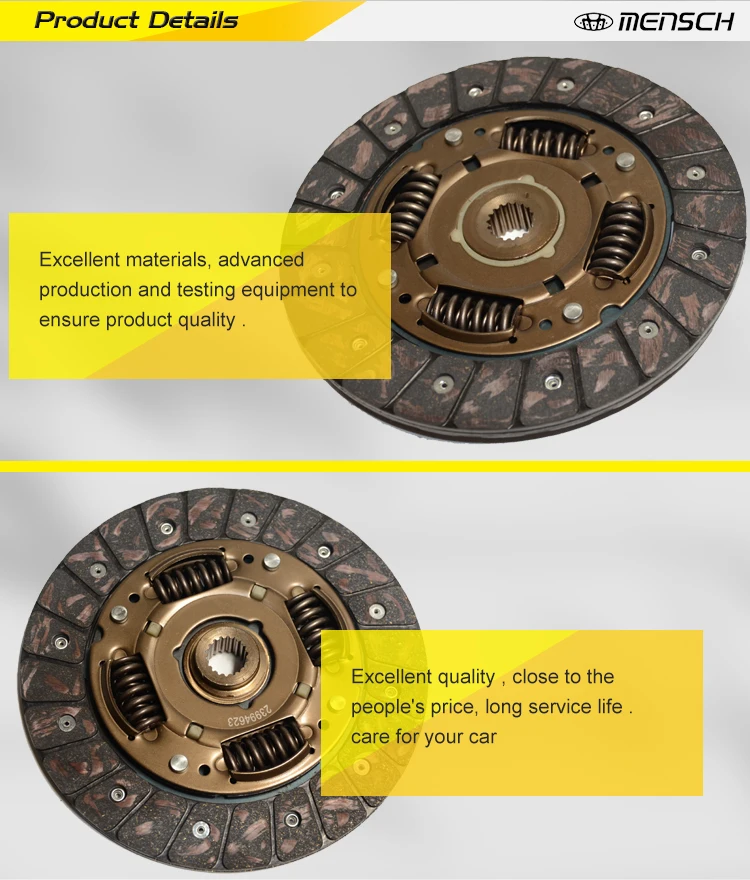 Product Details

MENSCH

Excellent materials, advanced production and testing equipment to ensure product quality .

23994623

Excellent quality , close to the people's price, long service life . care for your car