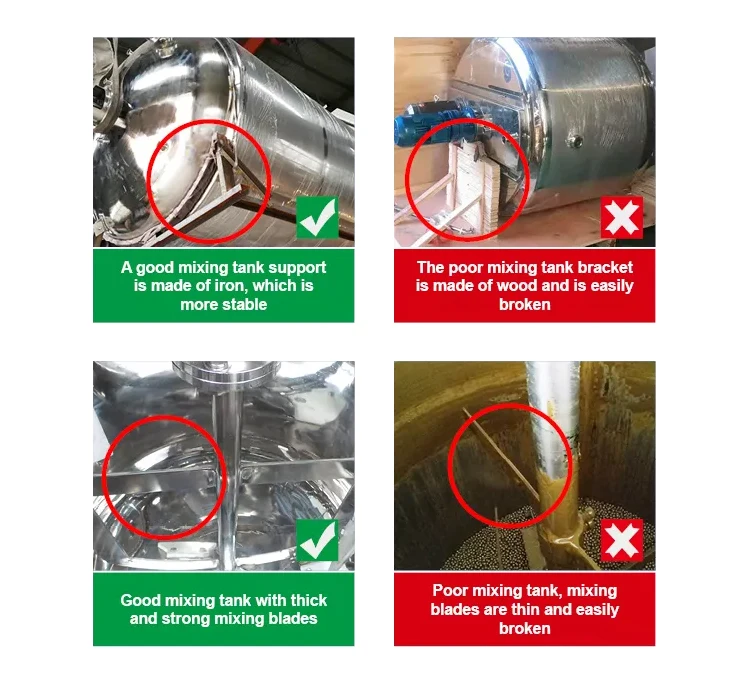 A good mixing tank support is made of iron, which is more stable

The poor mixing tank bracket is made of wood and is easily broken

Good mixing tank with thick and strong mixing blades

Poor mixing tank, mixing blades are thin and easily broken