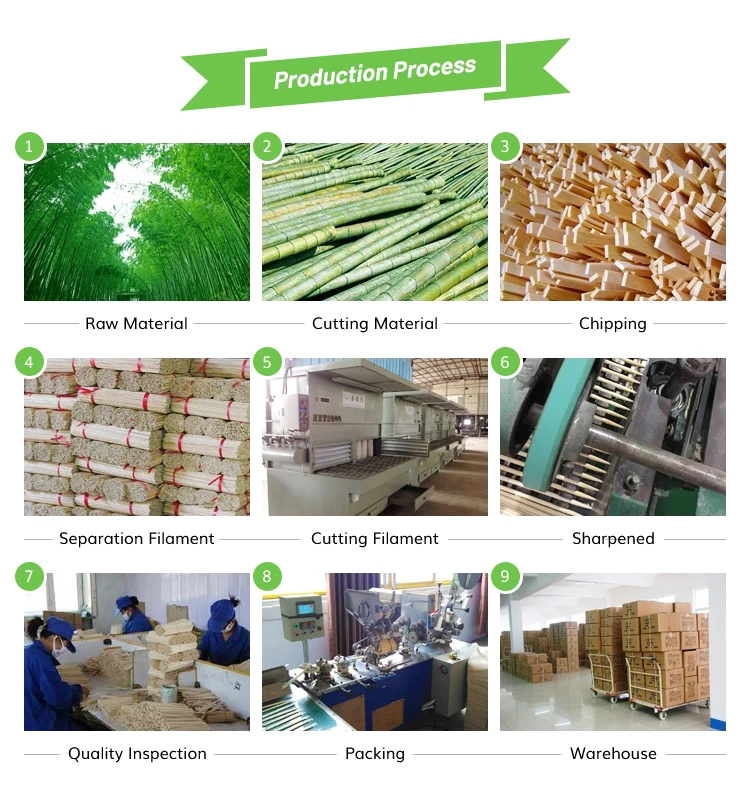 Production Process

1
Raw Material

2
Cutting Material

3
Chipping

4
Separation Filament

5
Cutting Filament

6
Sharpened

7
Quality Inspection

8
Packing

9
Warehouse