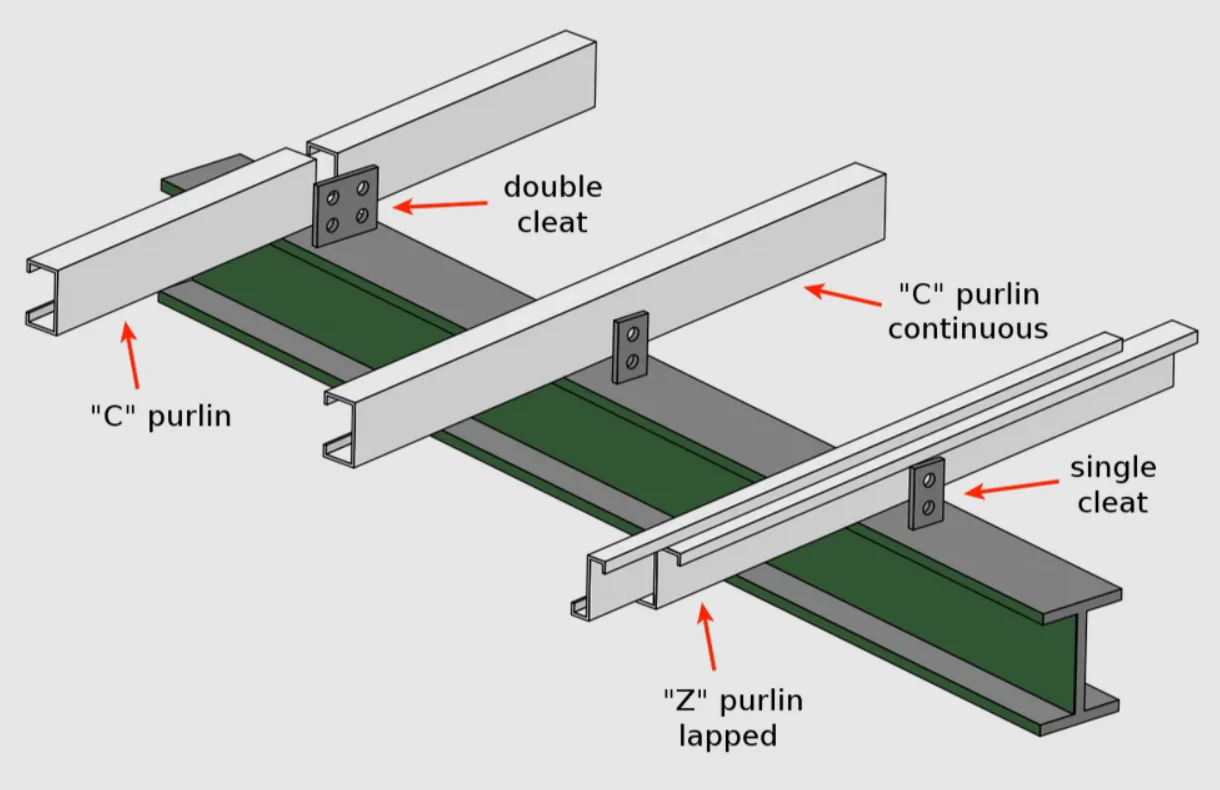 double cleat

"C" purlin continuous

"C" purlin

single cleat

"Z" purlin lapped