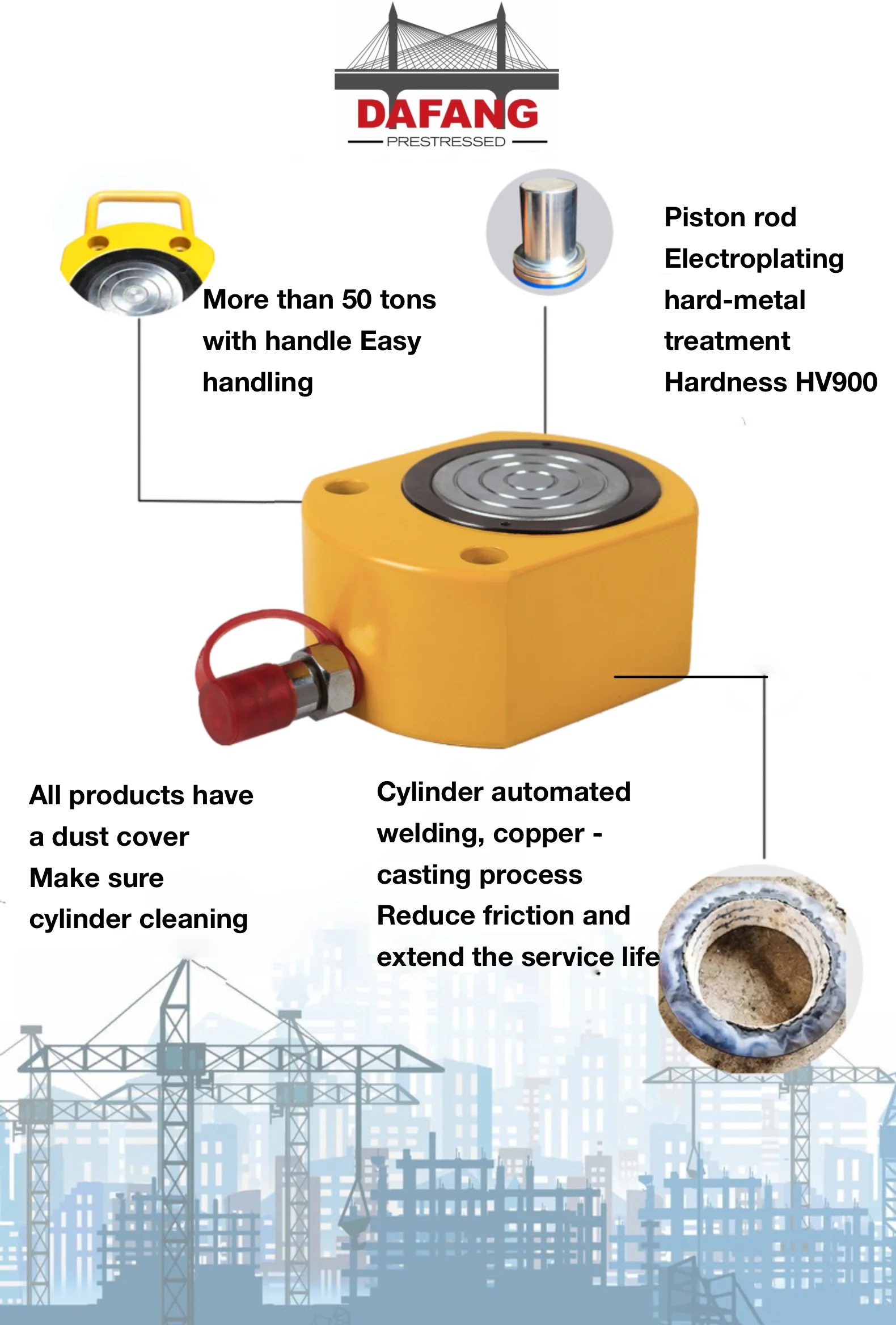 DAFANG
PRESTRESSED

More than 50 tons with handle Easy handling

Piston rod
Electroplating
hard-metal
treatment
Hardness HV900

All products have
a dust cover
Make sure
cylinder cleaning

Cylinder automated
welding, copper -
casting process
Reduce friction and
extend the service life