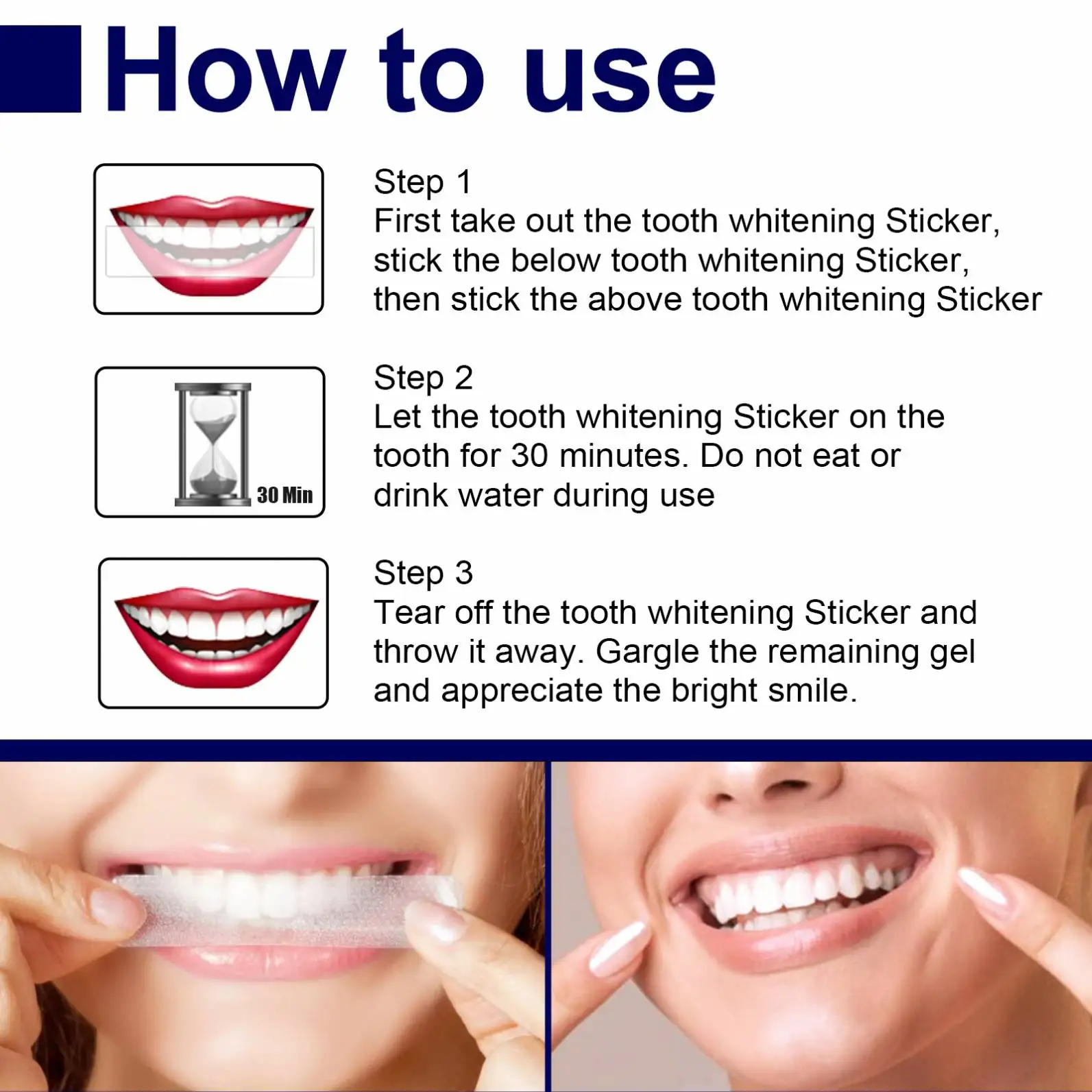 How to use

Step 1
First take out the tooth whitening Sticker, stick the below tooth whitening Sticker, then stick the above tooth whitening Sticker

30 Min

Step 2
Let the tooth whitening Sticker on the tooth for 30 minutes. Do not eat or drink water during use

Step 3
Tear off the tooth whitening Sticker and throw it away. Gargle the remaining gel and appreciate the bright smile.