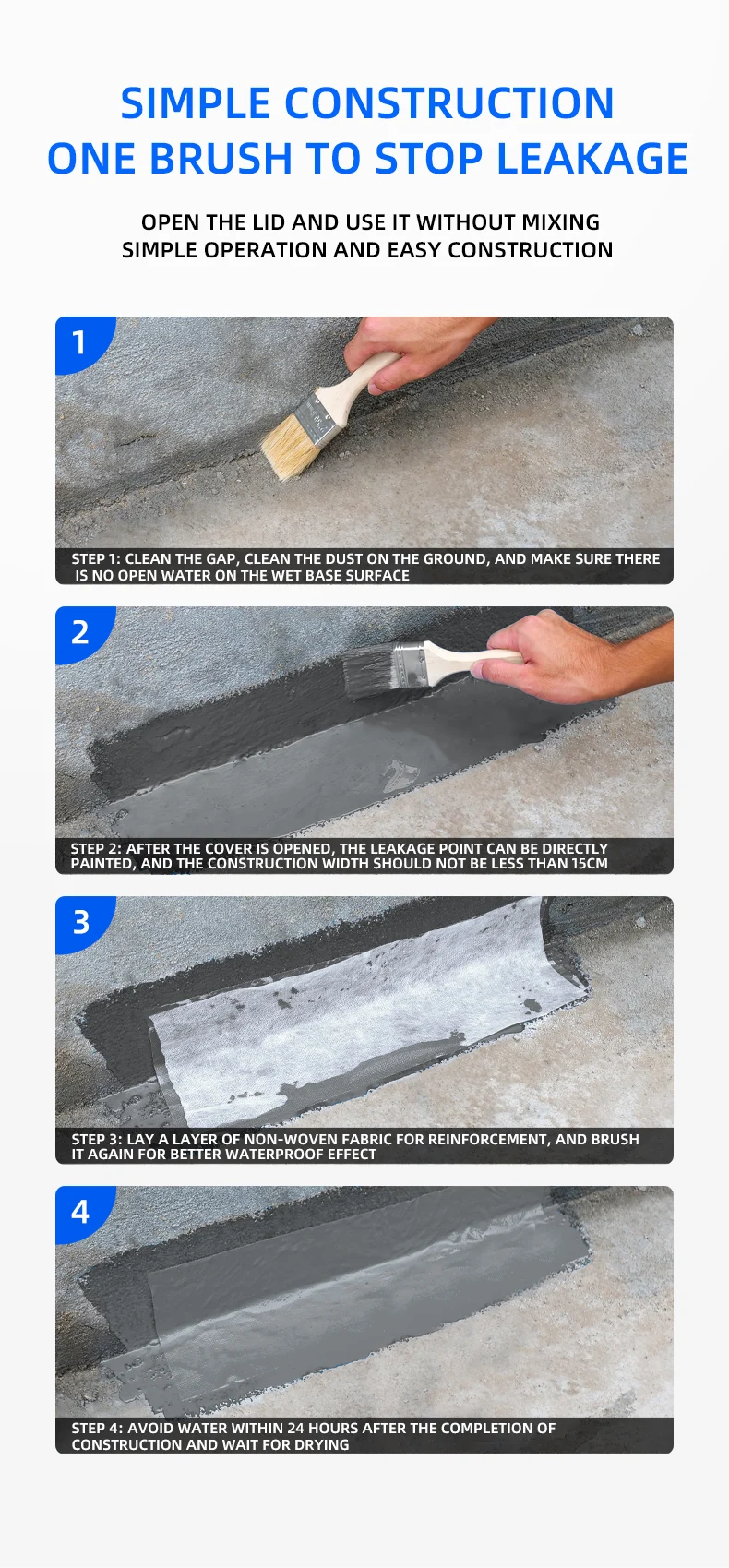 SIMPLE CONSTRUCTION
ONE BRUSH TO STOP LEAKAGE

OPEN THE LID AND USE IT WITHOUT MIXING
SIMPLE OPERATION AND EASY CONSTRUCTION

1

STEP 1: CLEAN THE GAP, CLEAN THE DUST ON THE GROUND, AND MAKE SURE THERE IS NO OPEN WATER ON THE WET BASE SURFACE

2

STEP 2: AFTER THE COVER IS OPENED, THE LEAKAGE POINT CAN BE DIRECTLY PAINTED, AND THE CONSTRUCTION WIDTH SHOULD NOT BE LESS THAN 15CM

3

STEP 3: LAY A LAYER OF NON-WOVEN FABRIC FOR REINFORCEMENT, AND BRUSH IT AGAIN FOR BETTER WATERPROOF EFFECT

4

STEP 4: AVOID WATER WITHIN 24 HOURS AFTER THE COMPLETION OF CONSTRUCTION AND WAIT FOR DRYING