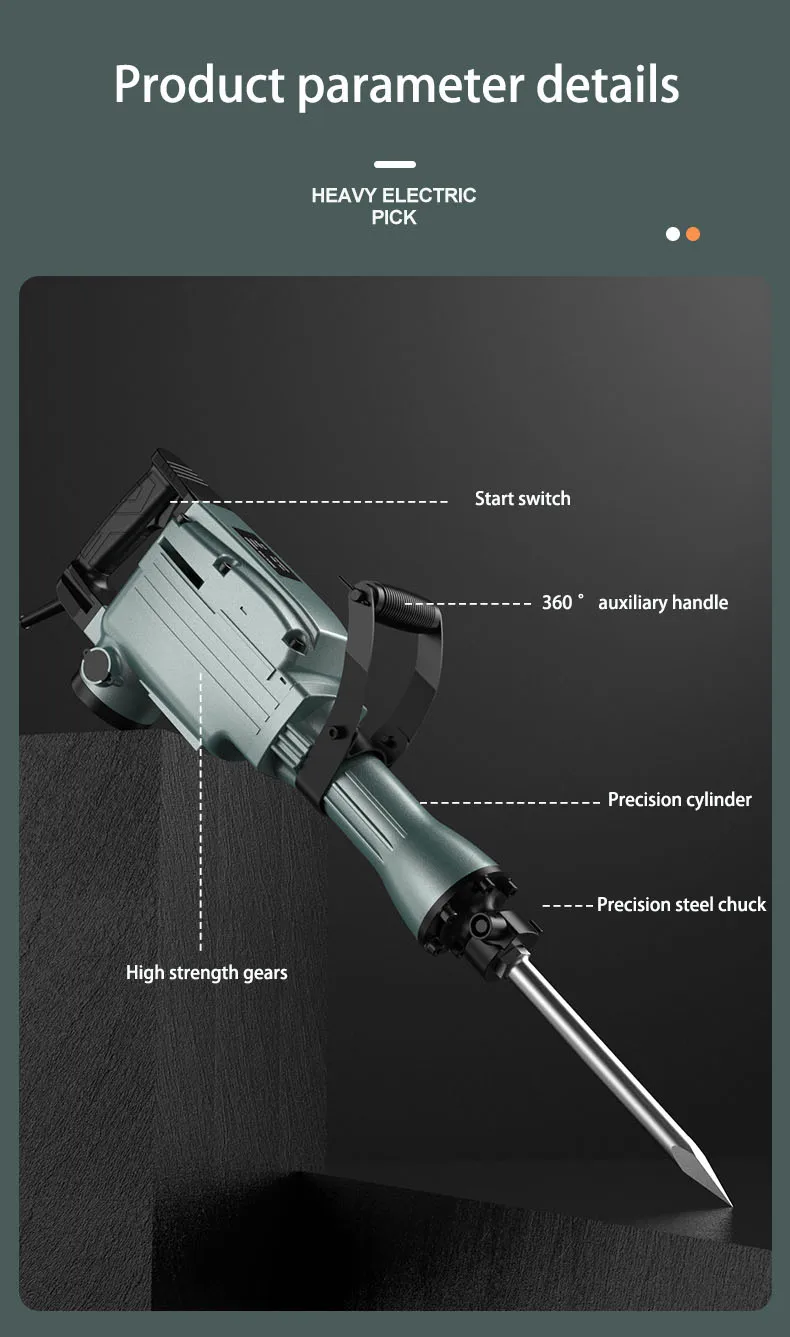 Product parameter details

HEAVY ELECTRIC PICK

Start switch

360 ° auxiliary handle

Precision cylinder

Precision steel chuck

High strength gears