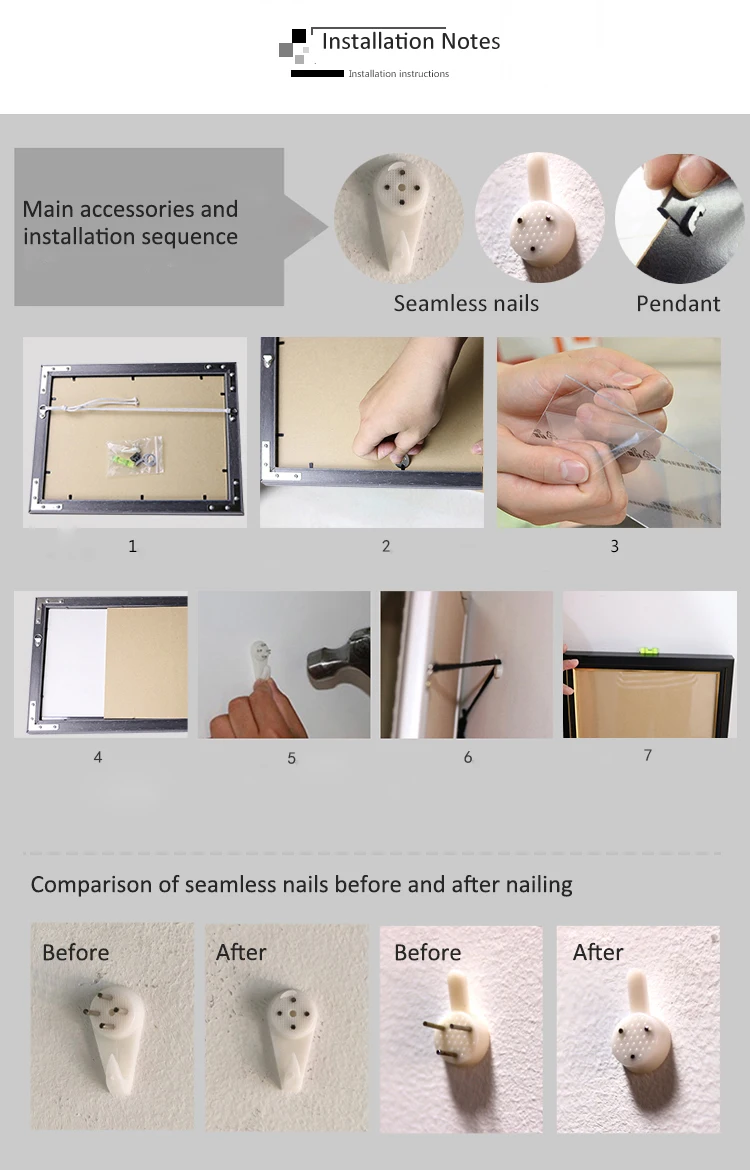 Installation Notes

Installation instructions

Main accessories and installation sequence

Seamless nails

Pendant

1

2

3

4

5

6

7

Comparison of seamless nails before and after nailing

Before

After

Before

After