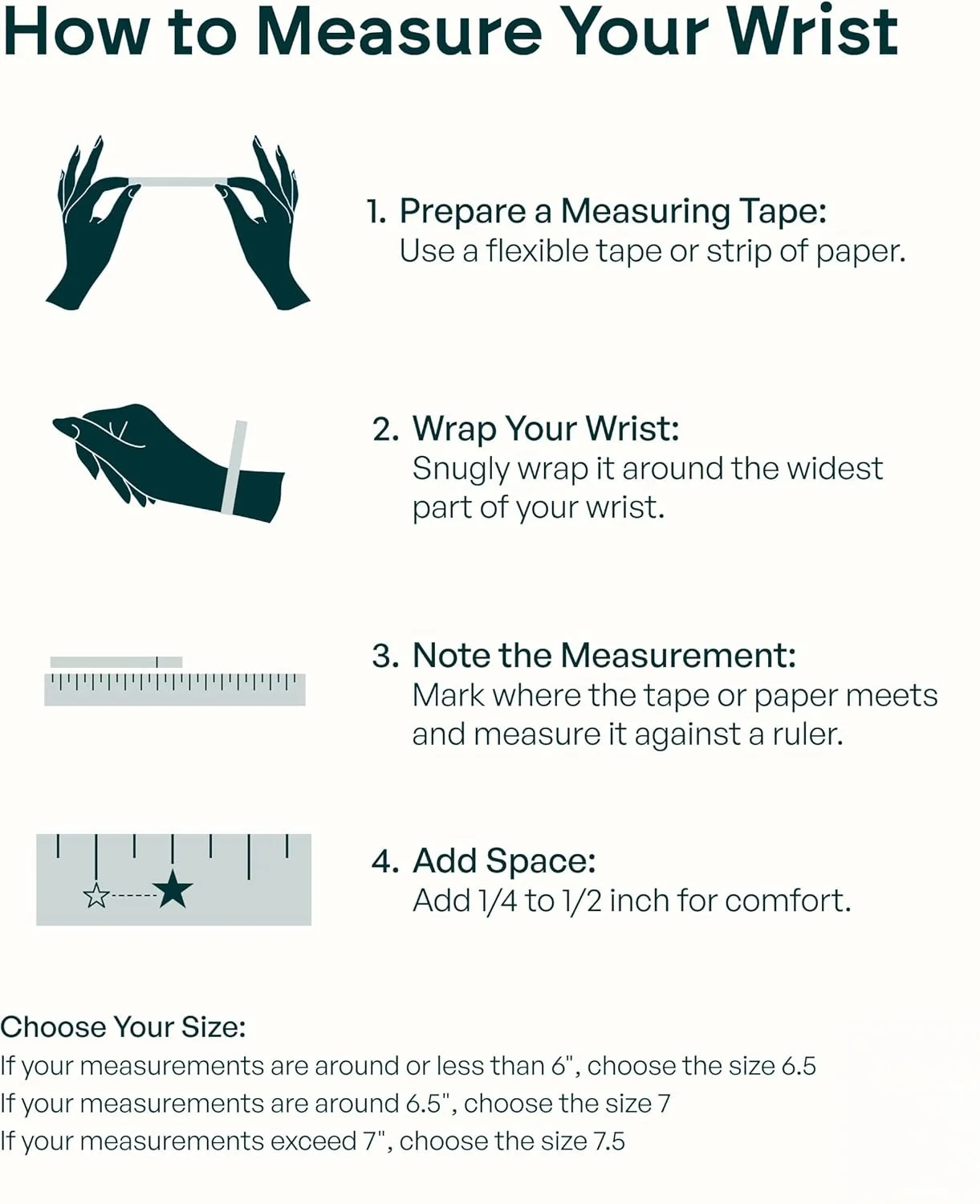 How to Measure Your Wrist

1. Prepare a Measuring Tape:
Use a flexible tape or strip of paper.

2. Wrap Your Wrist:
Snugly wrap it around the widest part of your wrist.

3. Note the Measurement:
Mark where the tape or paper meets and measure it against a ruler.

4. Add Space:
Add 1/4 to 1/2 inch for comfort.

Choose Your Size:
If your measurements are around or less than 6", choose the size 6.5
If your measurements are around 6.5", choose the size 7
If your measurements exceed 7", choose the size 7.5