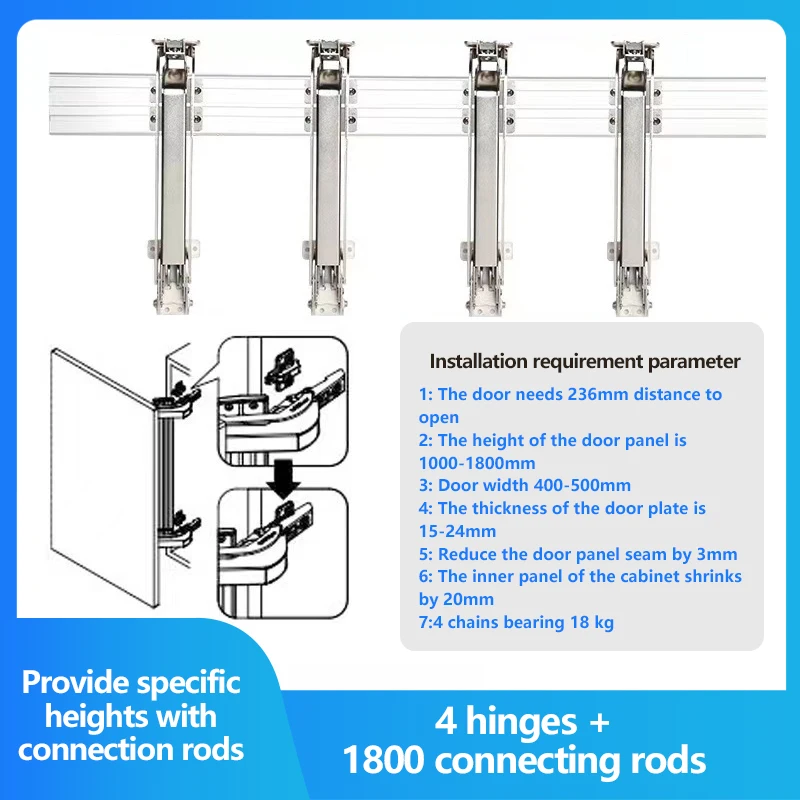 Installation requirement parameter

1: The door needs 236mm distance to open
2: The height of the door panel is 1000-1800mm
3: Door width 400-500mm
4: The thickness of the door plate is 15-24mm
5: Reduce the door panel seam by 3mm
6: The inner panel of the cabinet shrinks by 20mm
7:4 chains bearing 18 kg

Provide specific heights with connection rods

4 hinges + 1800 connecting rods