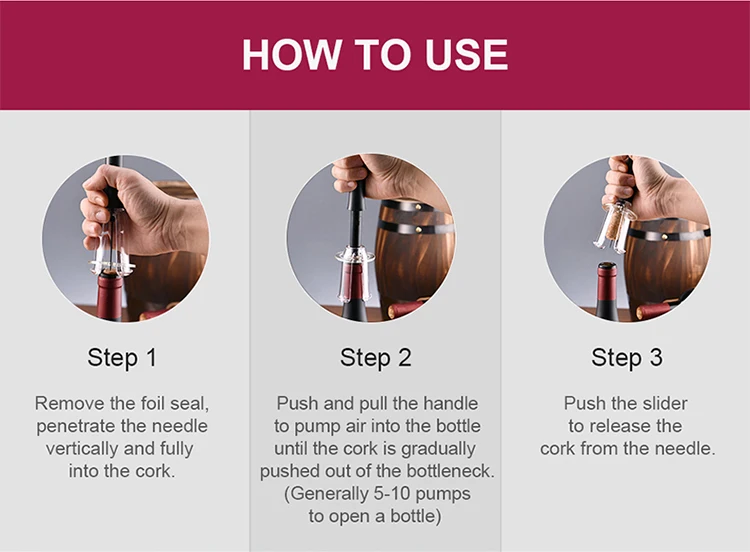 HOW TO USE

Step 1

Remove the foil seal, penetrate the needle vertically and fully into the cork.

Step 2

Push and pull the handle to pump air into the bottle until the cork is gradually pushed out of the bottleneck. (Generally 5-10 pumps to open a bottle)

Step 3

Push the slider to release the cork from the needle.