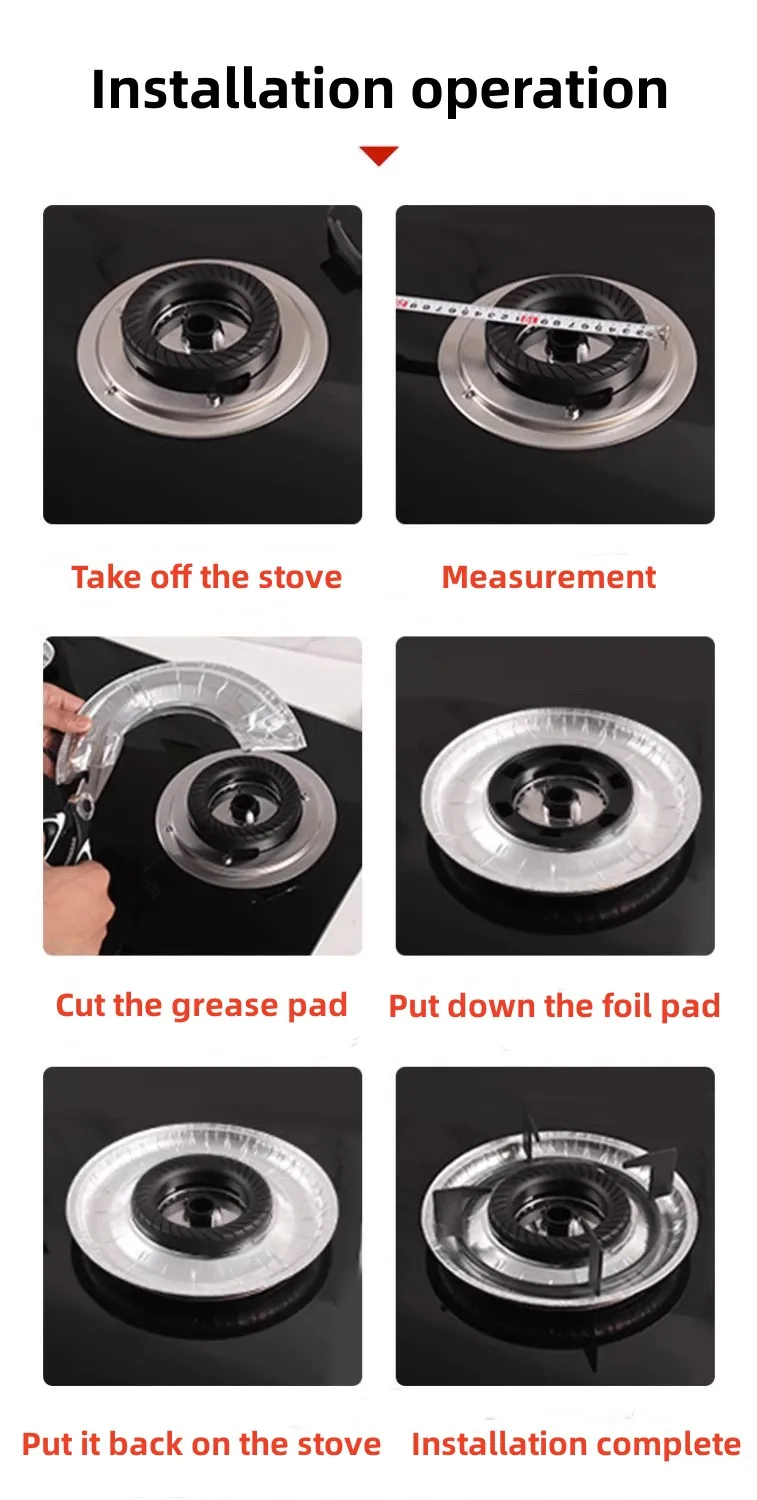 Installation operation

Take off the stove

Measurement

Cut the grease pad

Put down the foil pad

Put it back on the stove

Installation complete